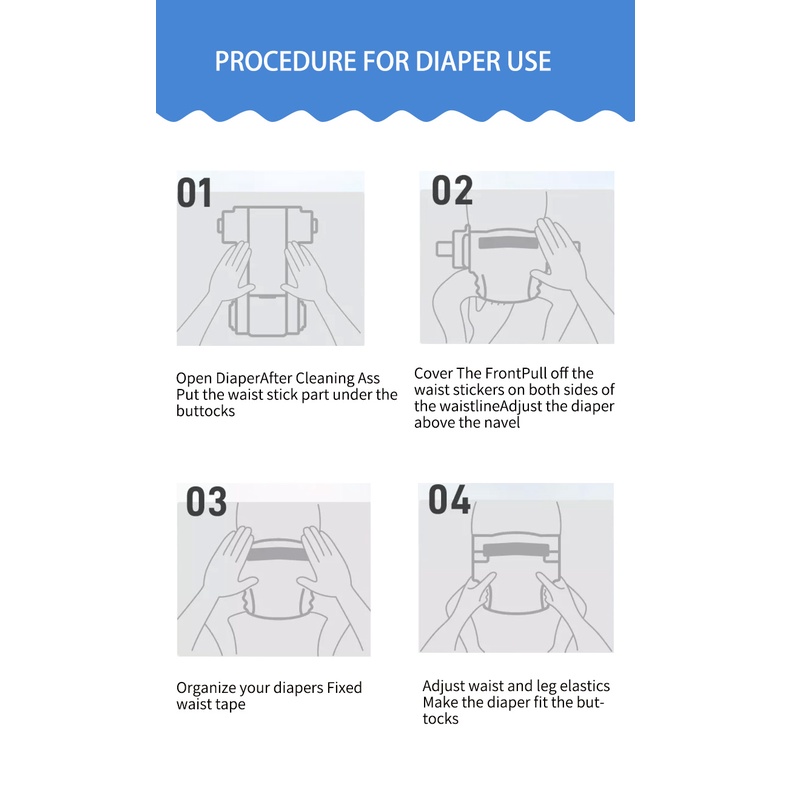 PROCEDURE FOR DIAPER USE

01

Open DiaperAfter Cleaning Ass Put the waist stick part under the buttocks

02

Cover The FrontPull off the waist stickers on both sides of the waistlineAdjust the diaper above the navel

03

Organize your diapers Fixed waist tape

04

Adjust waist and leg elastics Make the diaper fit the buttocks