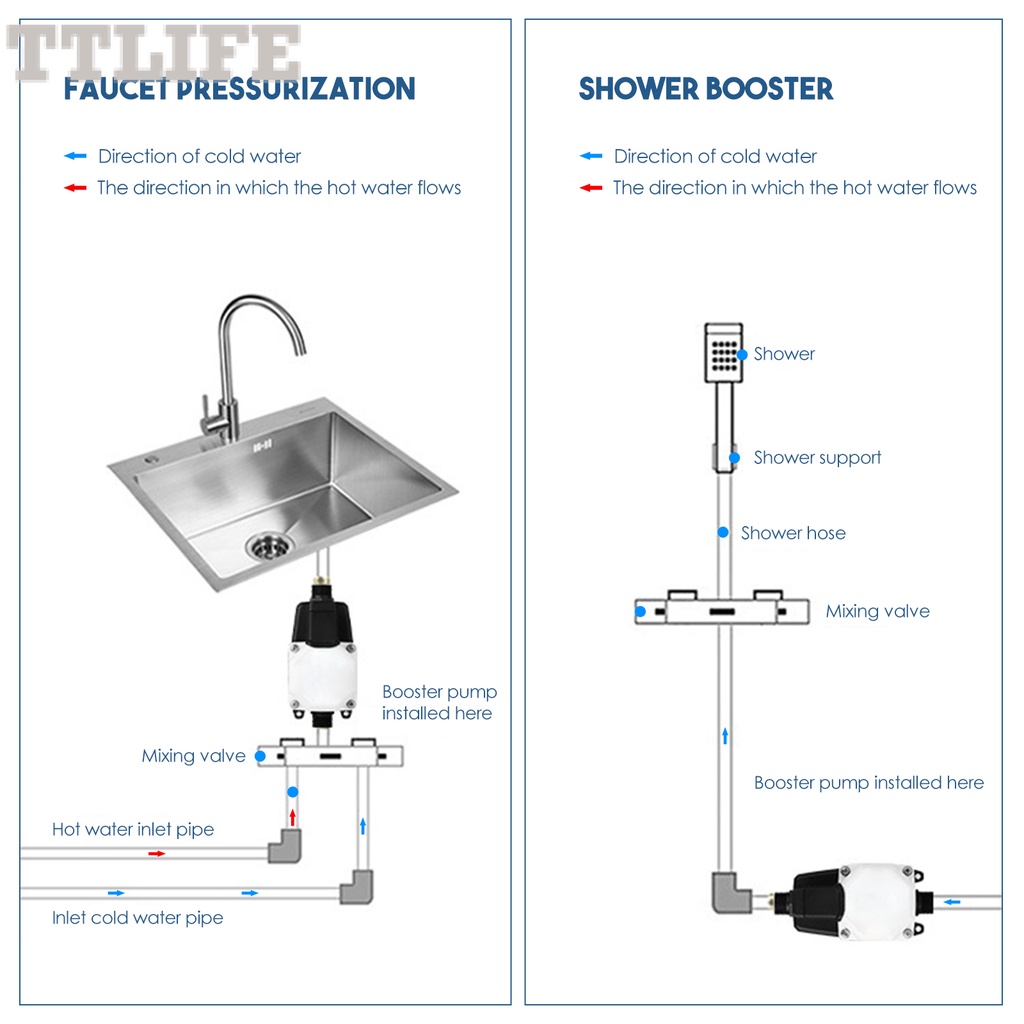 TTLIFE

FAUCET PRESSURIZATION

Direction of cold water

The direction in which the hot water flows

Booster pump installed here

Mixing valve

Hot water inlet pipe

Inlet cold water pipe

SHOWER BOOSTER

Direction of cold water

The direction in which the hot water flows

Shower

Shower support

Shower hose

Mixing valve

Booster pump installed here