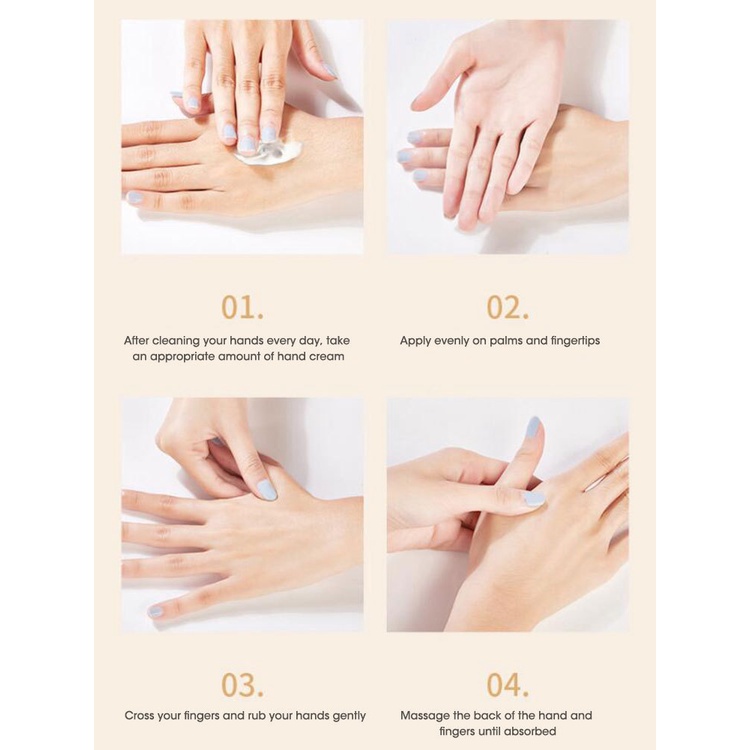 01.

After cleaning your hands every day, take an appropriate amount of hand cream

02.

Apply evenly on palms and fingertips

03.

Cross your fingers and rub your hands gently

04.

Massage the back of the hand and fingers until absorbed