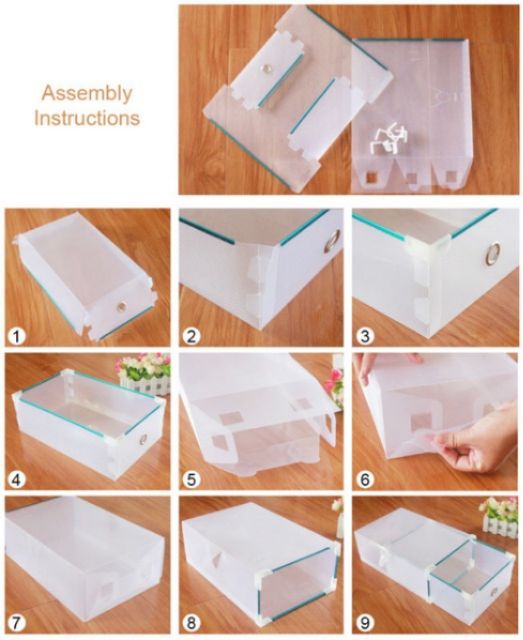 Assembly Instructions

1

2

3

4

5

6

7

8

9