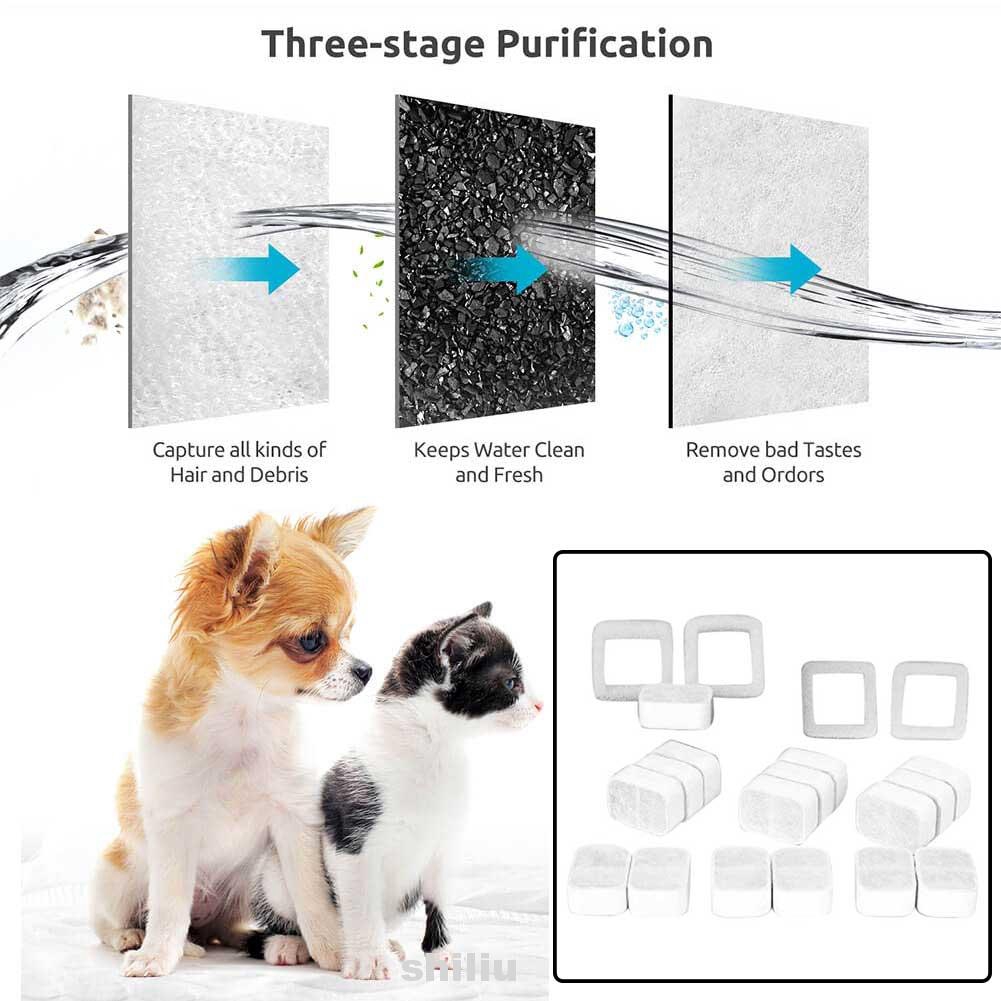 Three-stage Purification

Capture all kinds of Hair and Debris

Keeps Water Clean and Fresh

Remove bad Tastes and Ordors

shiliu