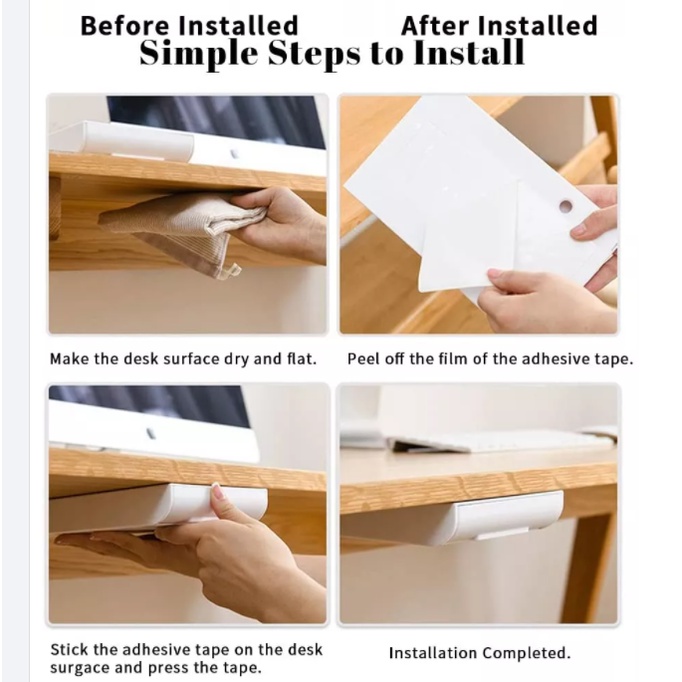 Before Installed After Installed

Simple Steps to Install

Make the desk surface dry and flat.

Peel off the film of the adhesive tape.

Stick the adhesive tape on the desk surgace and press the tape.

Installation Completed.