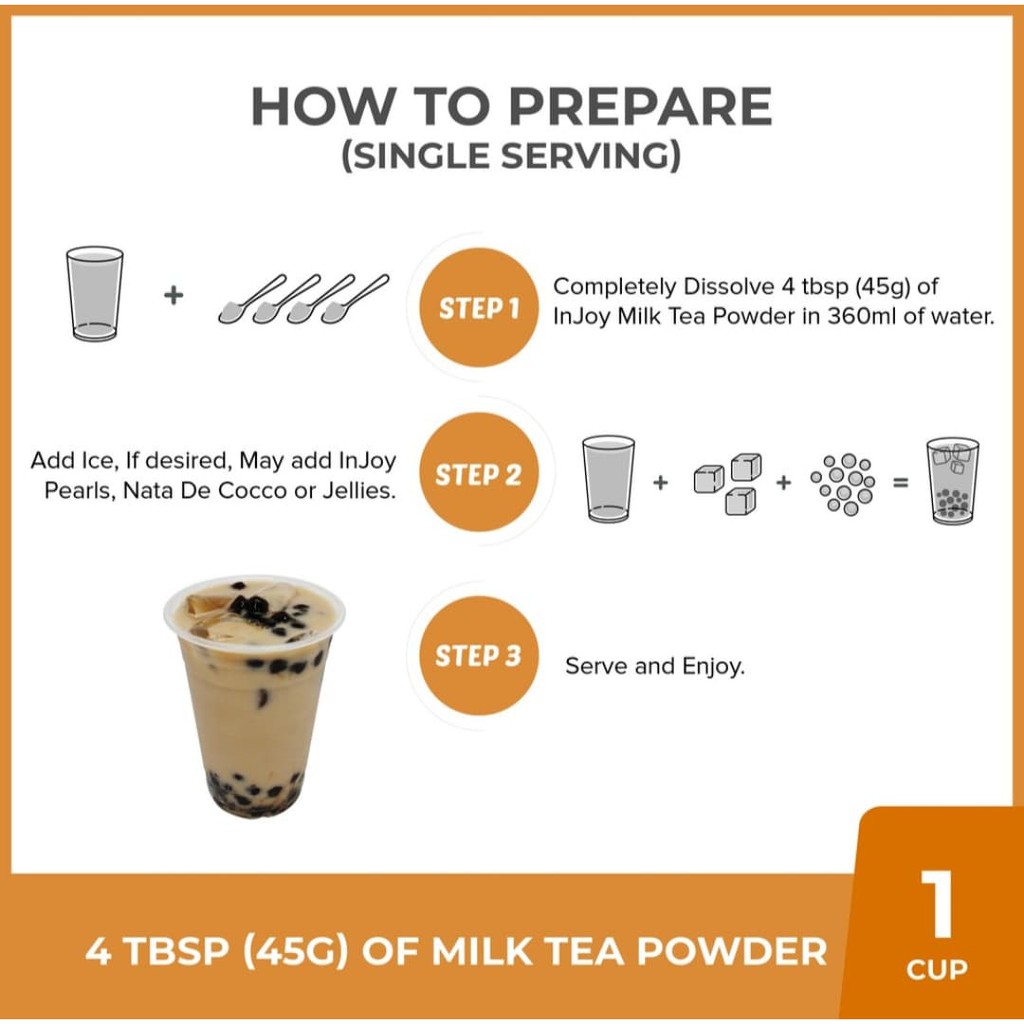 HOW TO PREPARE
(SINGLE SERVING)

+

STEP 1

Completely Dissolve 4 tbsp (45g) of InJoy Milk Tea Powder in 360ml of water.

Add Ice, If desired, May add InJoy Pearls, Nata De Cocco or Jellies.

STEP 2

+ + =

STEP 3

Serve and Enjoy.

4 TBSP (45G) OF MILK TEA POWDER

1
CUP