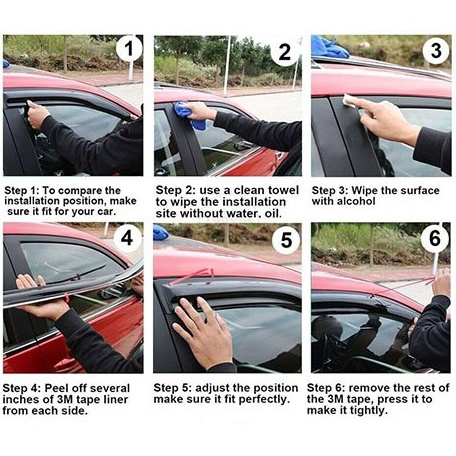 1

Step 1: To compare the installation position, make sure it fit for your car.

2

Step 2: use a clean towel to wipe the installation site without water. oil.

3

Step 3: Wipe the surface with alcohol

4

Step 4: Peel off several inches of 3M tape liner from each side.

5

Step 5: adjust the position make sure it fit perfectly.

6

Step 6: remove the rest of the 3M tape, press it to make it tightly.