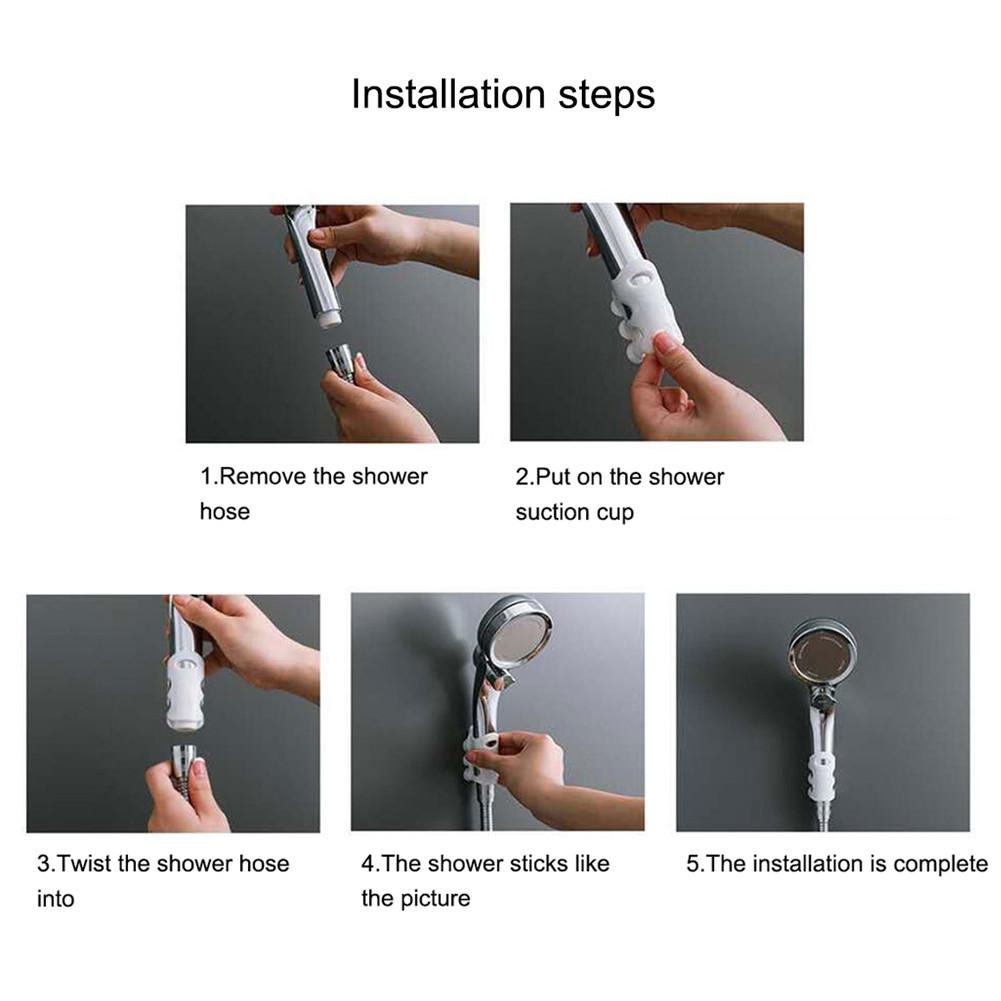 Installation steps

1.Remove the shower hose

2.Put on the shower suction cup

3.Twist the shower hose into

4.The shower sticks like the picture

5.The installation is complete