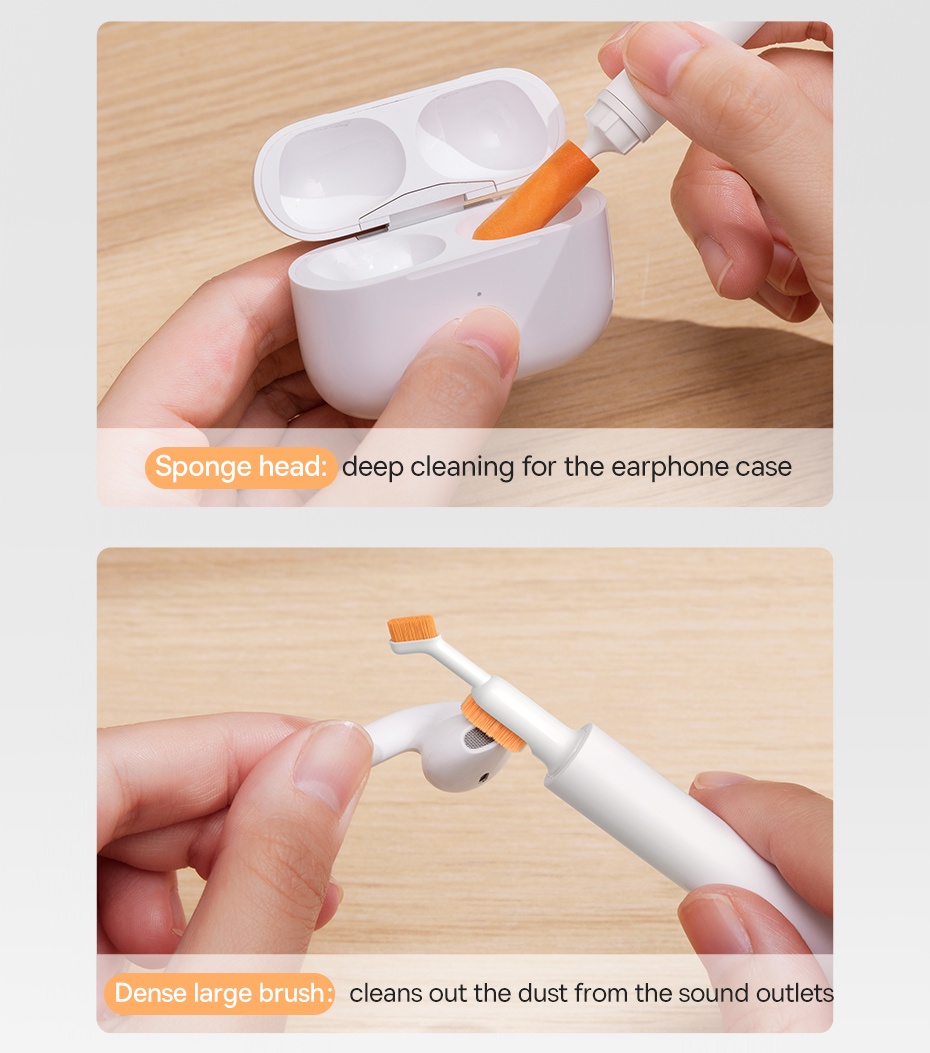 Sponge head: deep cleaning for the earphone case

Dense large brush: cleans out the dust from the sound outlets