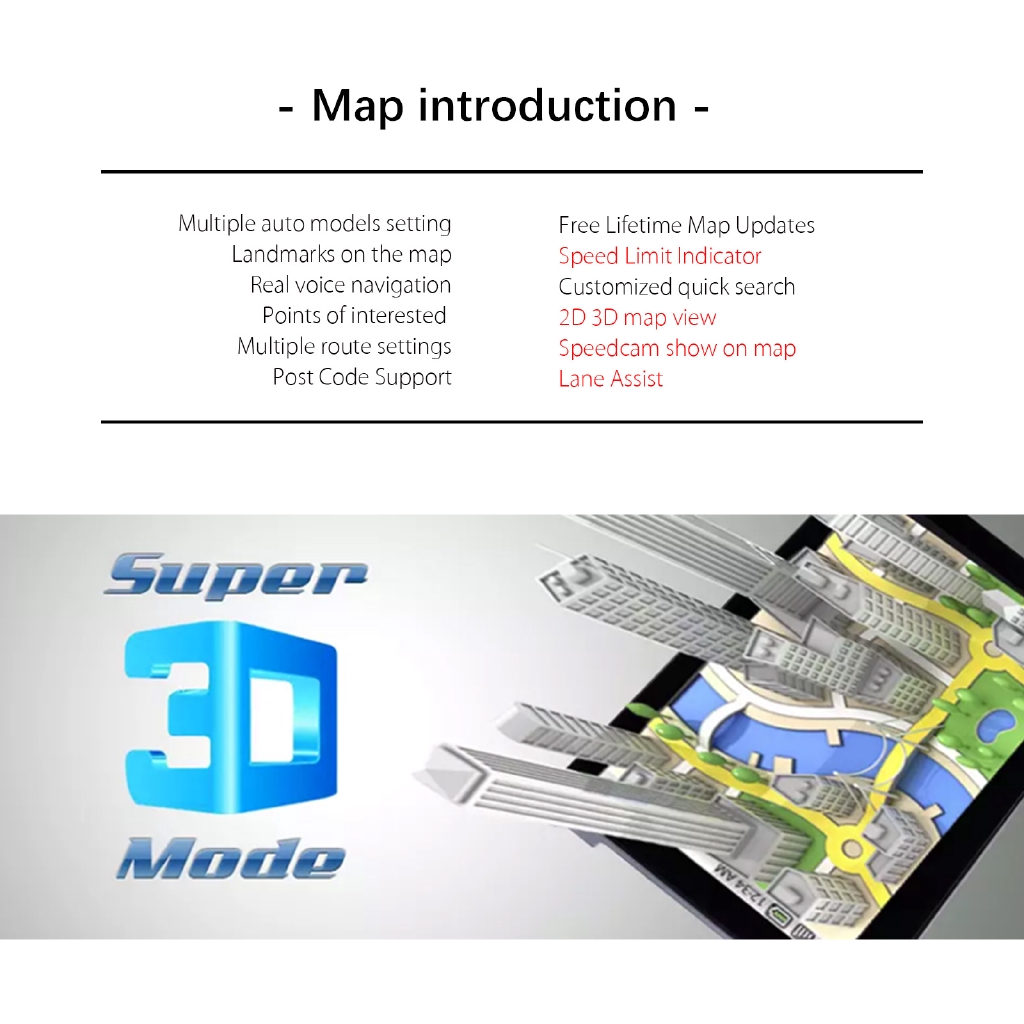 - Map introduction -

Multiple auto models setting
Landmarks on the map
Real voice navigation
Points of interested
Multiple route settings
Post Code Support

Free Lifetime Map Updates
Speed Limit Indicator
Customized quick search
2D 3D map view
Speedcam show on map
Lane Assist

Super
3D
Mode

12:34 AM