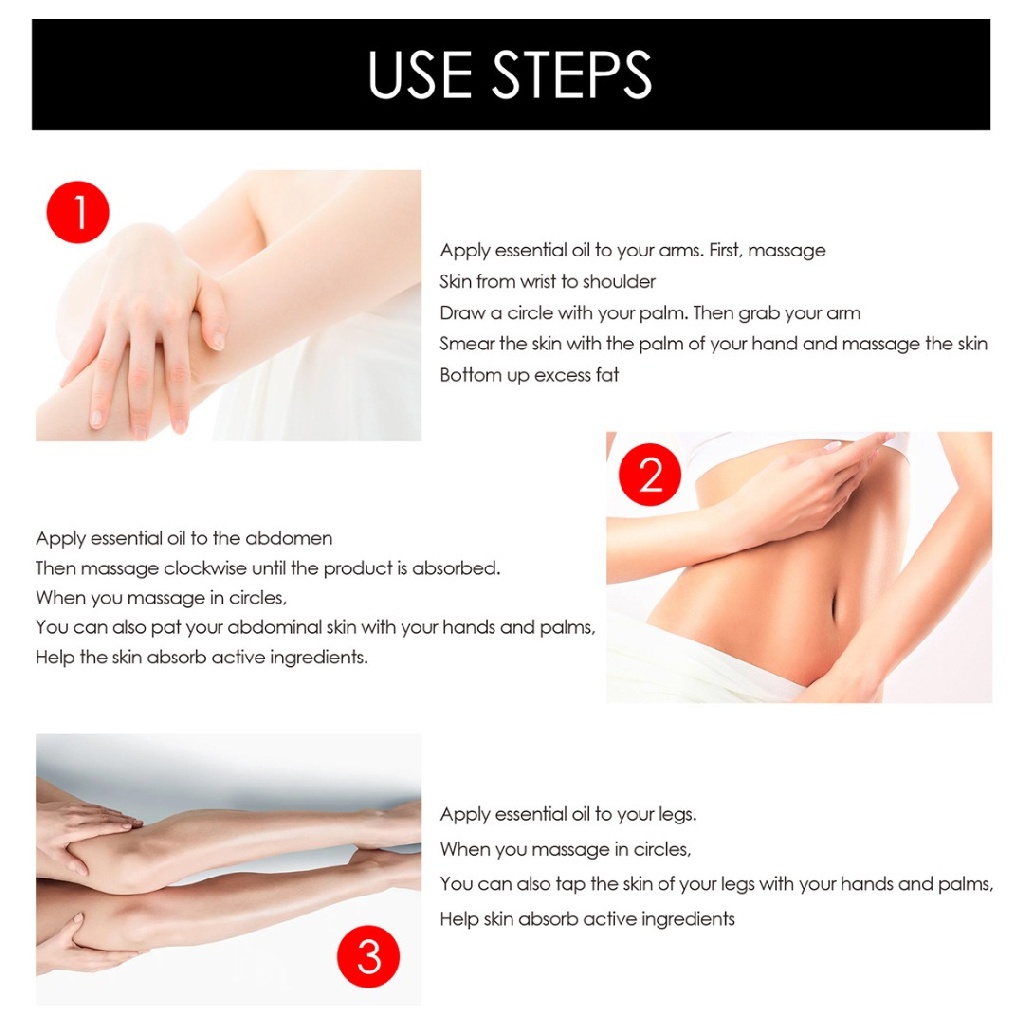 USE STEPS

1

Apply essential oil to your arms. First, massage
Skin from wrist to shoulder
Draw a circle with your palm. Then grab your arm
Smear the skin with the palm of your hand and massage the skin
Bottom up excess fat

2

Apply essential oil to the abdomen
Then massage clockwise until the product is absorbed.
When you massage in circles,
You can also pat your abdominal skin with your hands and palms,
Help the skin absorb active ingredients.

3

Apply essential oil to your legs.
When you massage in circles,
You can also tap the skin of your legs with your hands and palms,
Help skin absorb active ingredients