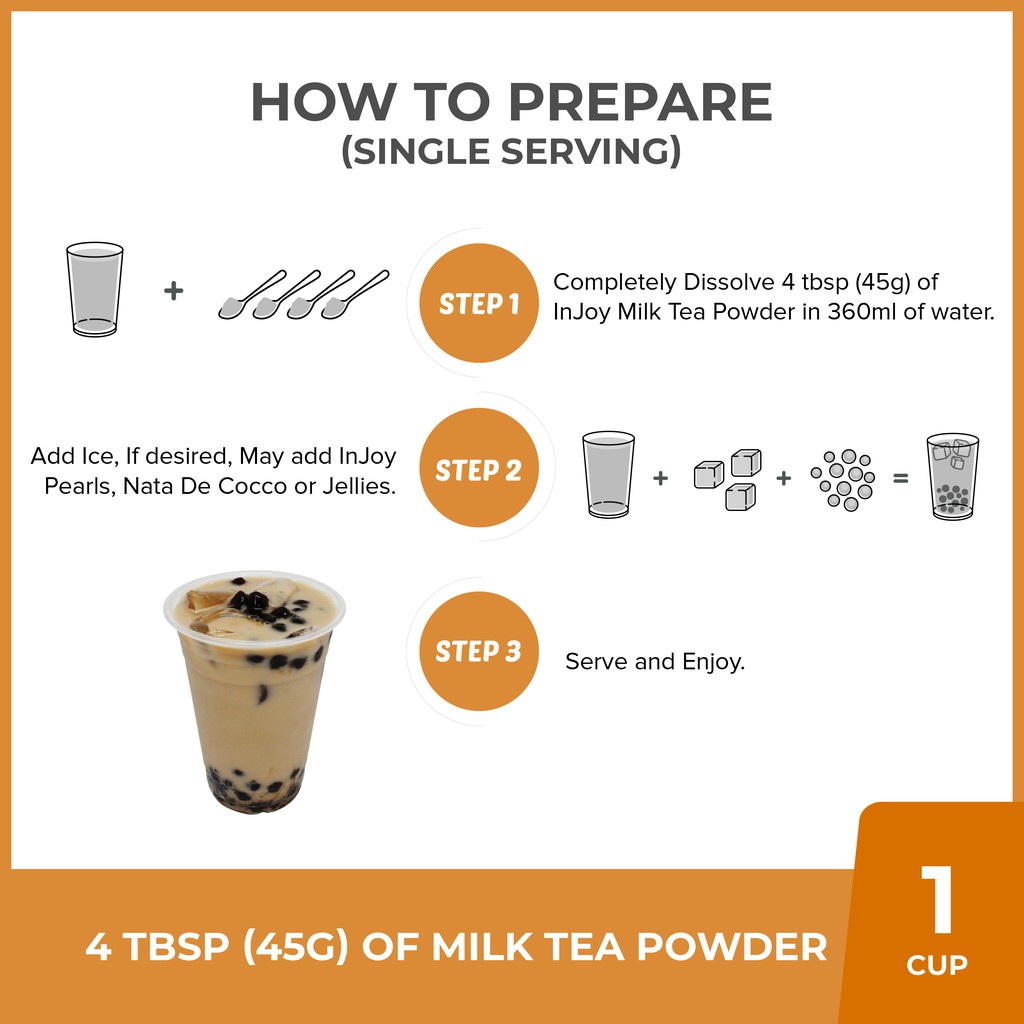 HOW TO PREPARE
(SINGLE SERVING)

+

STEP 1

Completely Dissolve 4 tbsp (45g) of InJoy Milk Tea Powder in 360ml of water.

Add Ice, If desired, May add InJoy Pearls, Nata De Cocco or Jellies.

STEP 2

+ + =

STEP 3

Serve and Enjoy.

4 TBSP (45G) OF MILK TEA POWDER

1
CUP