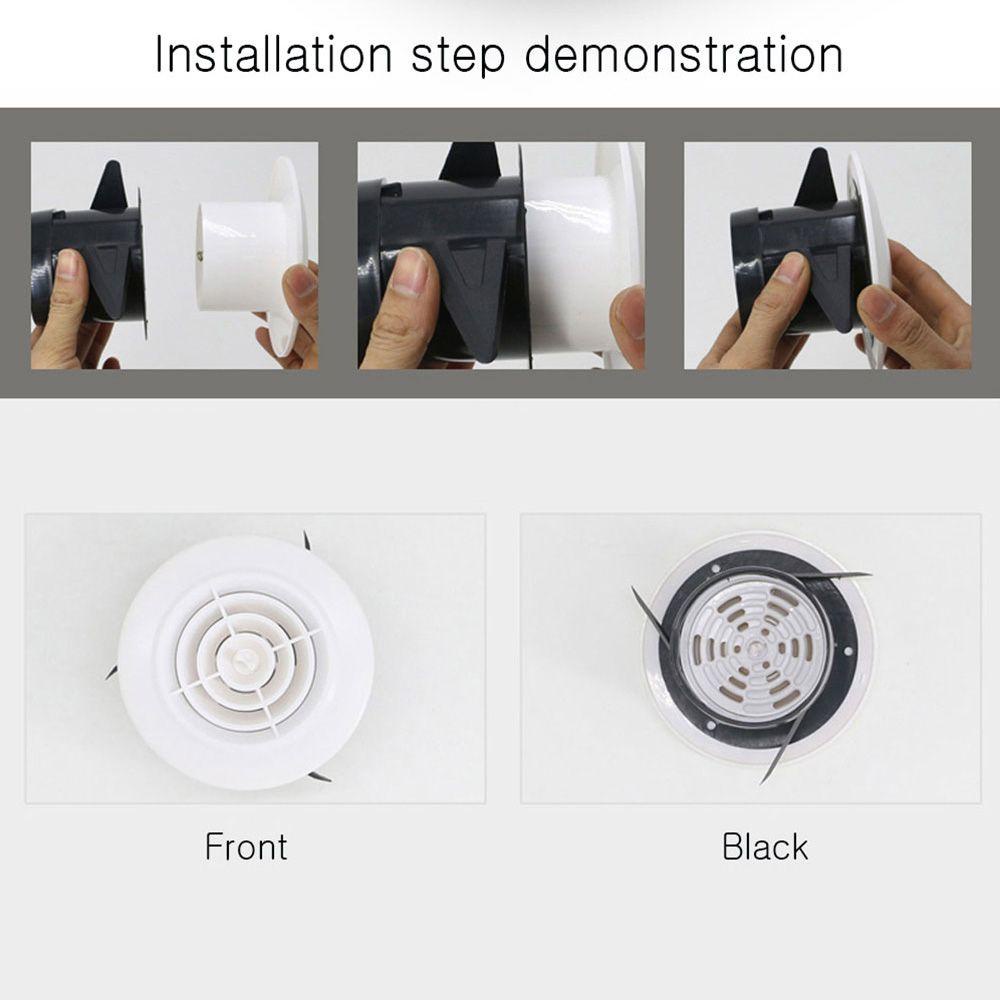 Installation step demonstration

Front

Black