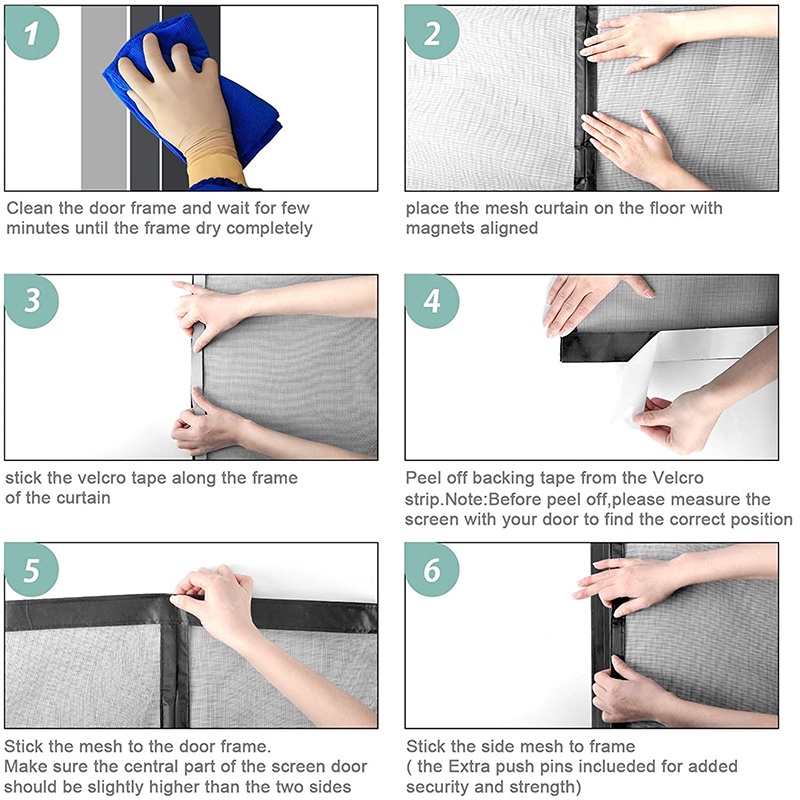 1

Clean the door frame and wait for few minutes until the frame dry completely

2

place the mesh curtain on the floor with magnets aligned

3

stick the velcro tape along the frame of the curtain

4

Peel off backing tape from the Velcro strip.Note:Before peel off,please measure the screen with your door to find the correct position

5

Stick the mesh to the door frame.
Make sure the central part of the screen door should be slightly higher than the two sides

6

Stick the side mesh to frame
( the Extra push pins inclueded for added security and strength)