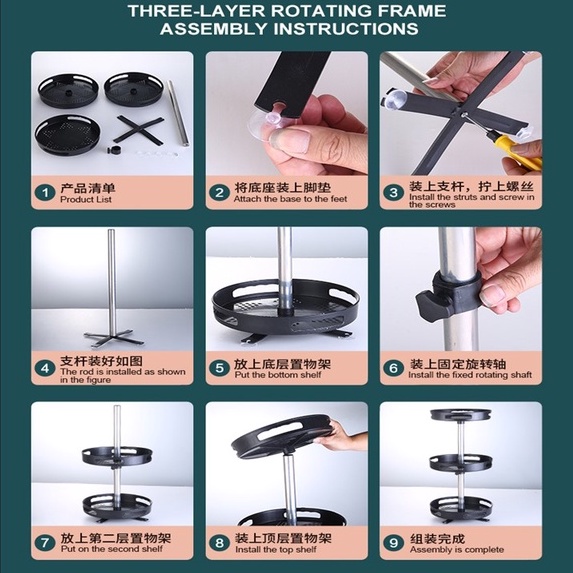 THREE-LAYER ROTATING FRAME
ASSEMBLY INSTRUCTIONS

1 产品清单
Product List

2 将底座装上脚垫
Attach the base to the feet

3 装上支杆，拧上螺丝
Install the struts and screw in the screws

4 支杆装好如图
The rod is installed as shown in the figure

5 放上底层置物架
Put the bottom shelf

6 装上固定旋转轴
Install the fixed rotating shaft

7 放上第二层置物架
Put on the second shelf

8 装上顶层置物架
Install the top shelf

9 组装完成
Assembly is complete