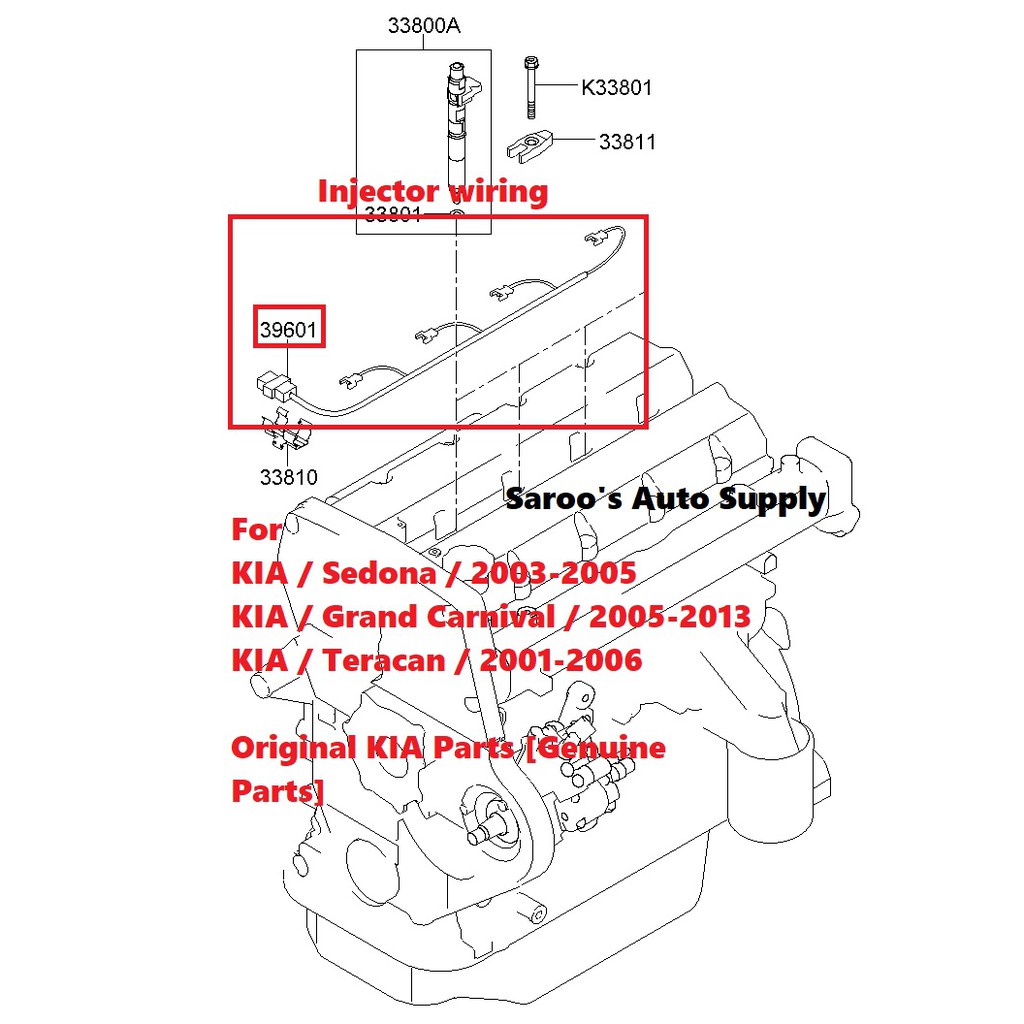 33800A

K33801

33811

Injector wiring

33801

39601

33810

Saroo's Auto Supply

For
KIA / Sedona / 2003-2005
KIA / Grand Carnival / 2005-2013
KIA / Teracan / 2001-2006

Original KIA Parts [Genuine Parts]