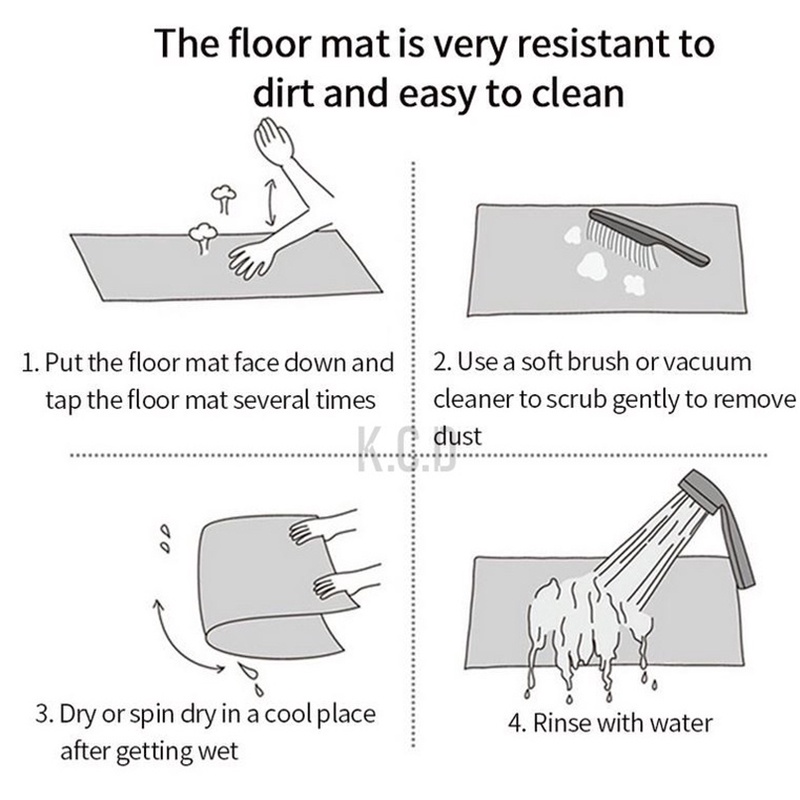 The floor mat is very resistant to dirt and easy to clean

1. Put the floor mat face down and tap the floor mat several times

2. Use a soft brush or vacuum cleaner to scrub gently to remove dust

K.C.D

3. Dry or spin dry in a cool place after getting wet

4. Rinse with water