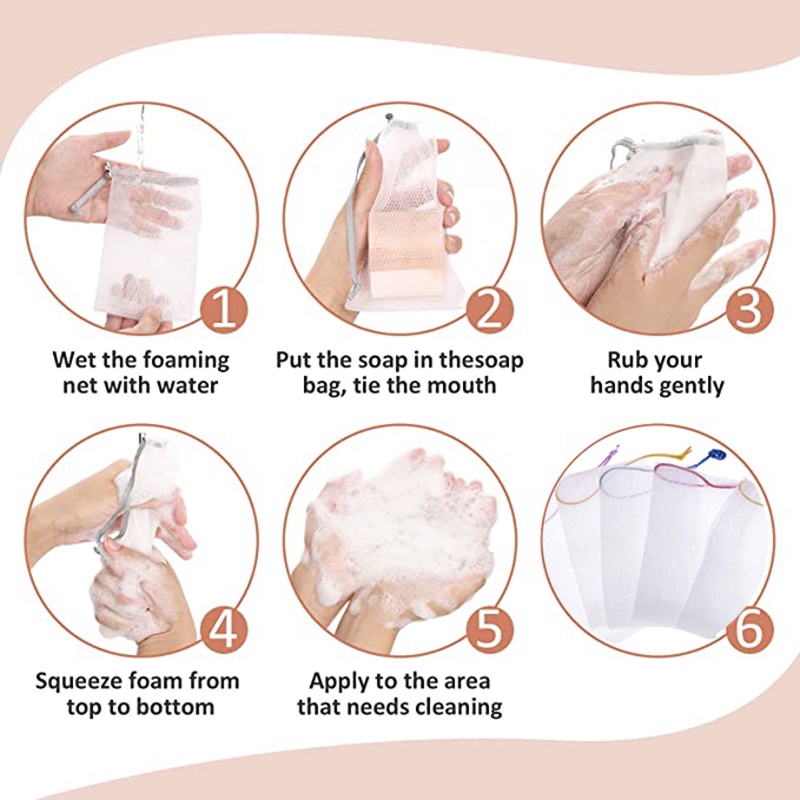 1

Wet the foaming net with water

2

Put the soap in thesoap bag, tie the mouth

3

Rub your hands gently

4

Squeeze foam from top to bottom

5

Apply to the area that needs cleaning

6