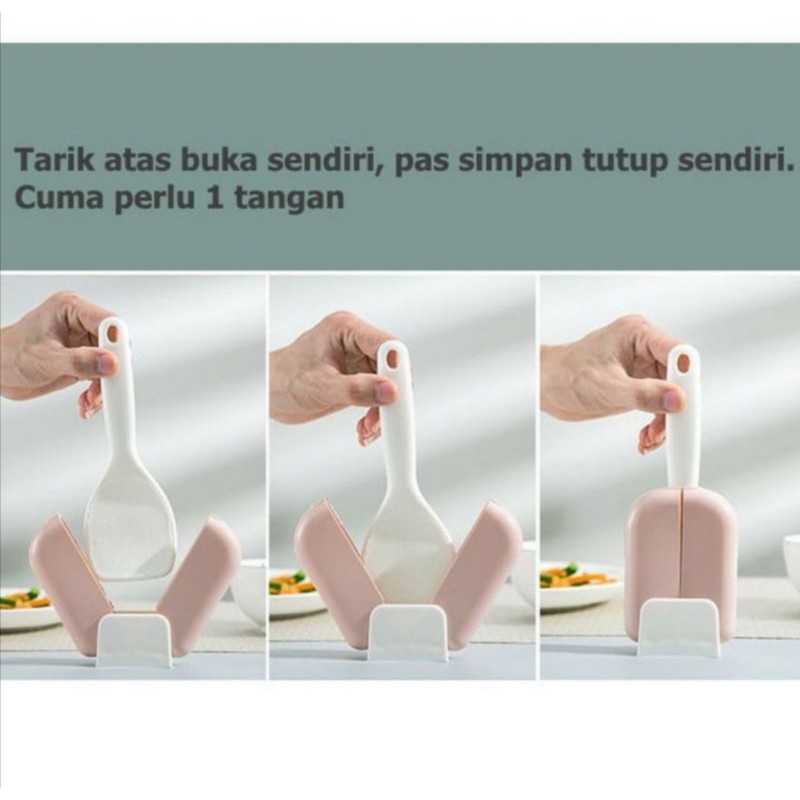 Tarik atas buka sendiri, pas simpan tutup sendiri. Cuma perlu 1 tangan