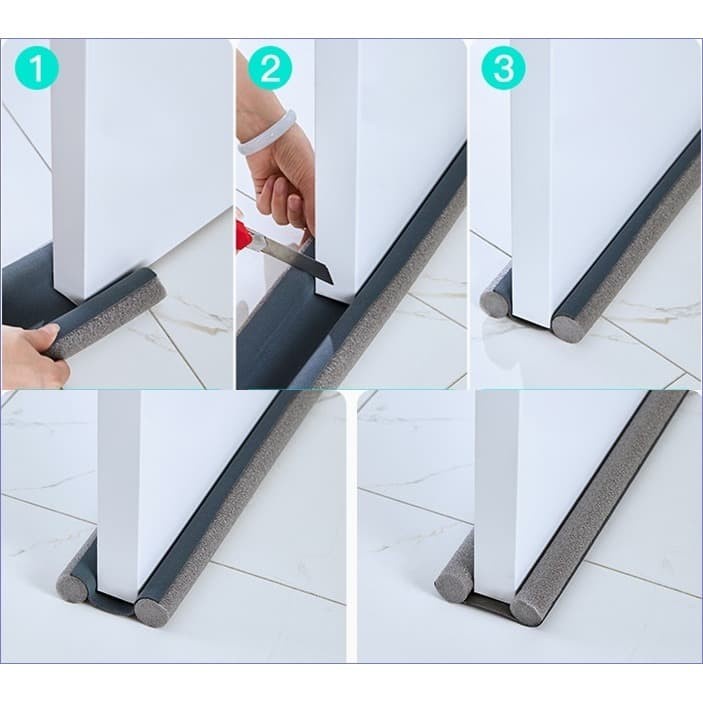 1
2
3