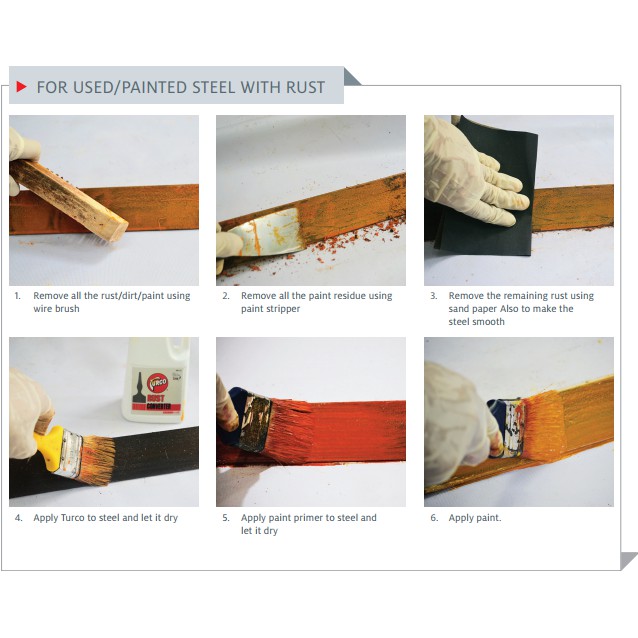 FOR USED/PAINTED STEEL WITH RUST

1. Remove all the rust/dirt/paint using wire brush

2. Remove all the paint residue using paint stripper

3. Remove the remaining rust using sand paper Also to make the steel smooth

TURCO
RUST
CONVERTER

4. Apply Turco to steel and let it dry

5. Apply paint primer to steel and let it dry

6. Apply paint.