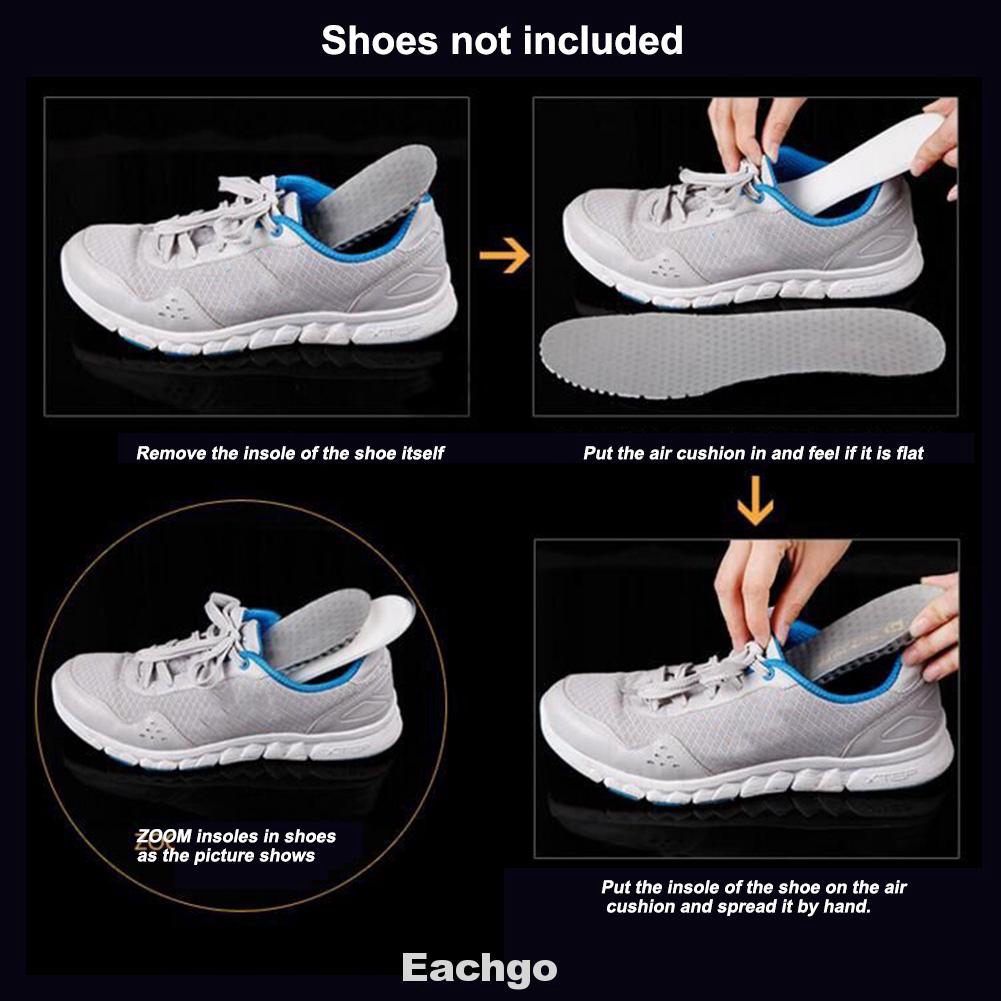 Shoes not included

Remove the insole of the shoe itself

Put the air cushion in and feel if it is flat

ZOOM insoles in shoes as the picture shows

Put the insole of the shoe on the air cushion and spread it by hand.

Eachgo