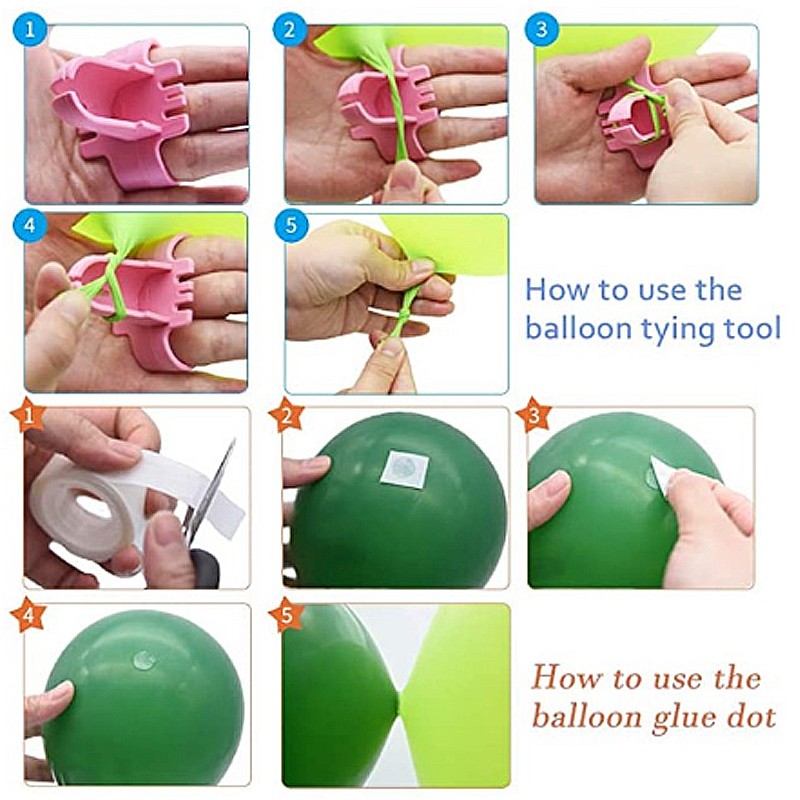 1

2

3

4

5

How to use the balloon tying tool

1

2

3

4

5

How to use the balloon glue dot