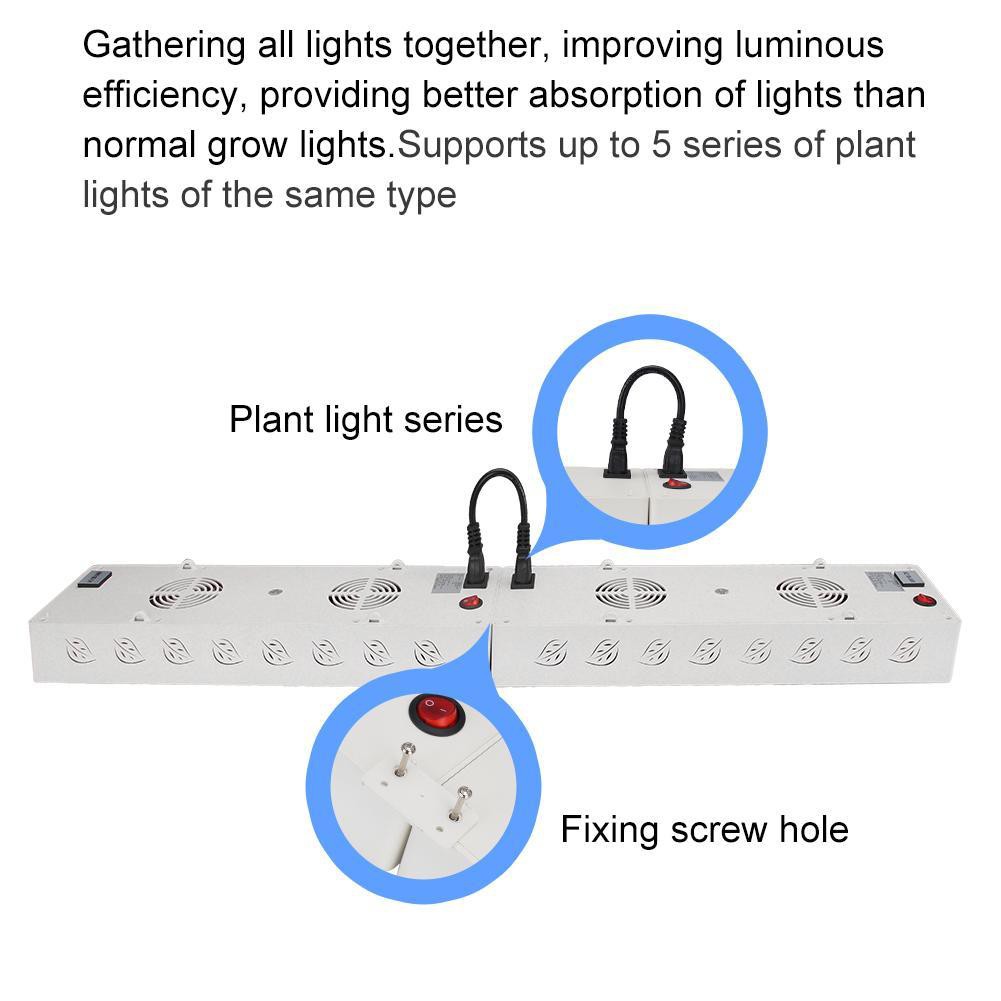 Gathering all lights together, improving luminous efficiency, providing better absorption of lights than normal grow lights.Supports up to 5 series of plant lights of the same type

Plant light series

Fixing screw hole