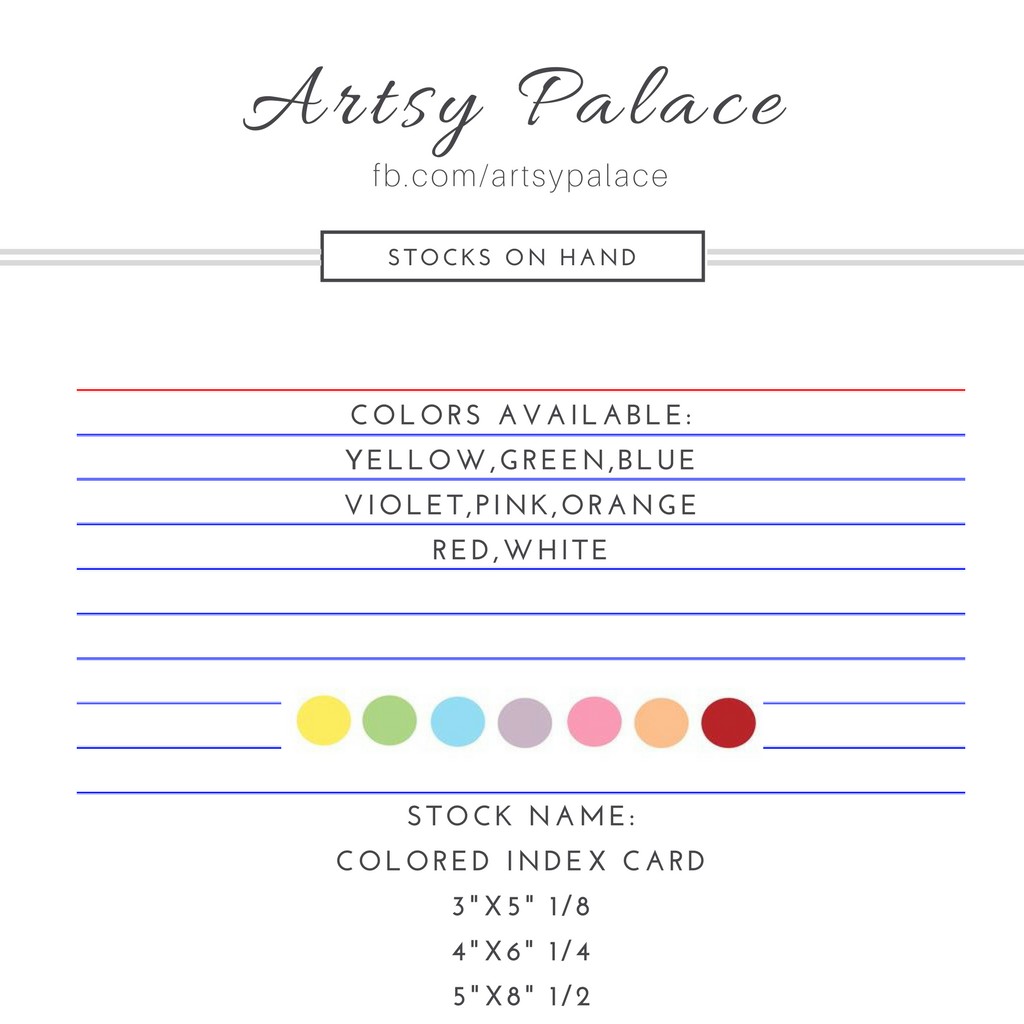 Artsy Palace
fb.com/artsypalace

STOCKS ON HAND

COLORS AVAILABLE:
YELLOW,GREEN,BLUE
VIOLET,PINK,ORANGE
RED,WHITE

STOCK NAME:
COLORED INDEX CARD
3"X5" 1/8
4"X6" 1/4
5"X8" 1/2