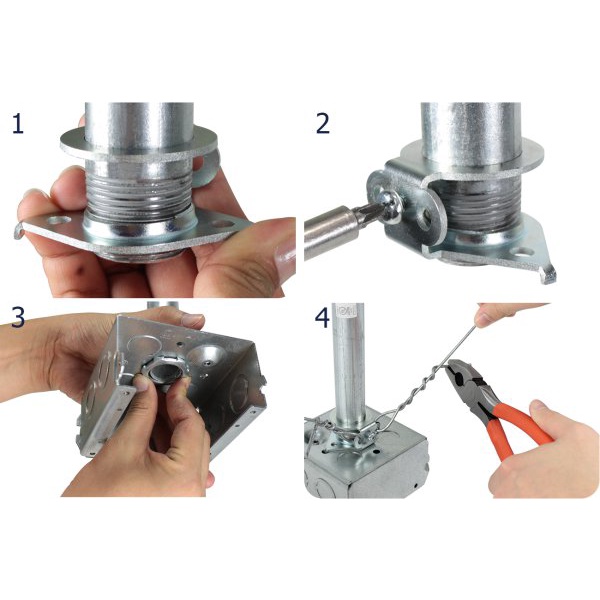 1

2

3

4