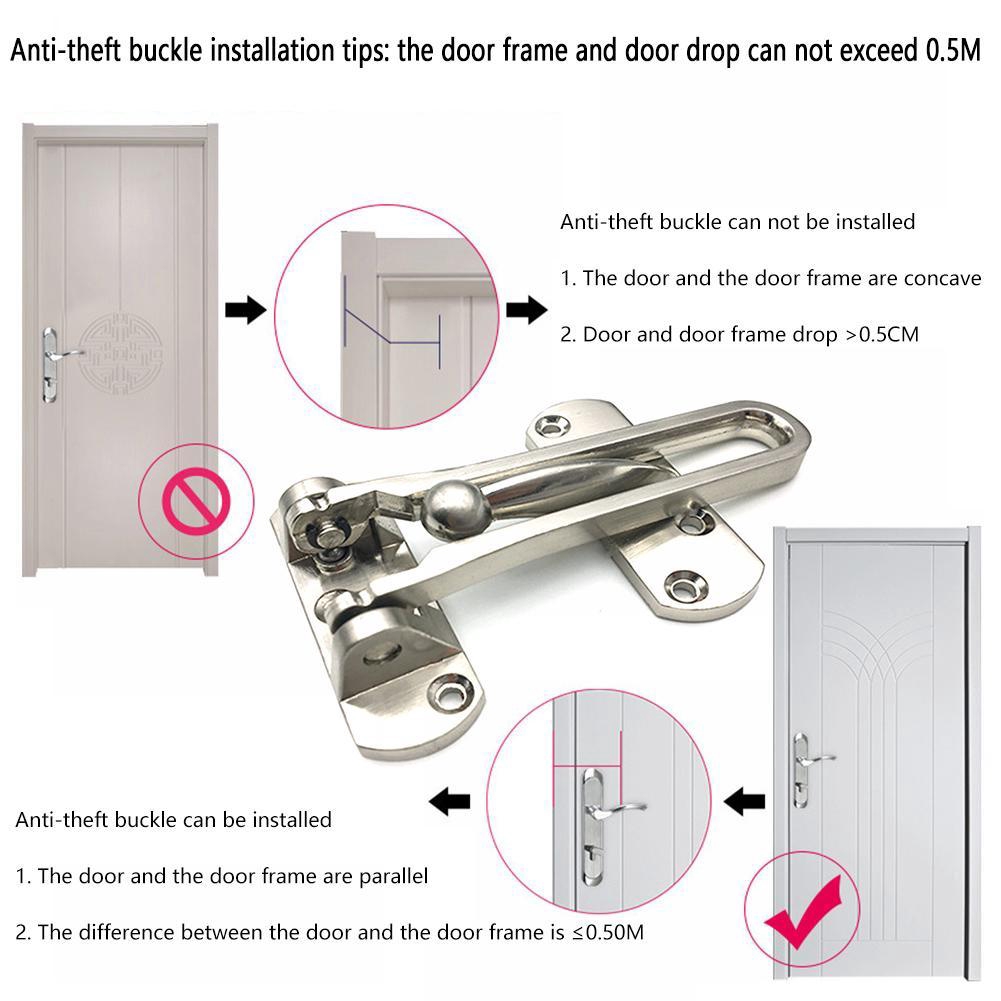 Anti-theft buckle installation tips: the door frame and door drop can not exceed 0.5M

Anti-theft buckle can not be installed

1. The door and the door frame are concave

2. Door and door frame drop >0.5CM

Anti-theft buckle can be installed

1. The door and the door frame are parallel

2. The difference between the door and the door frame is ≤0.50M