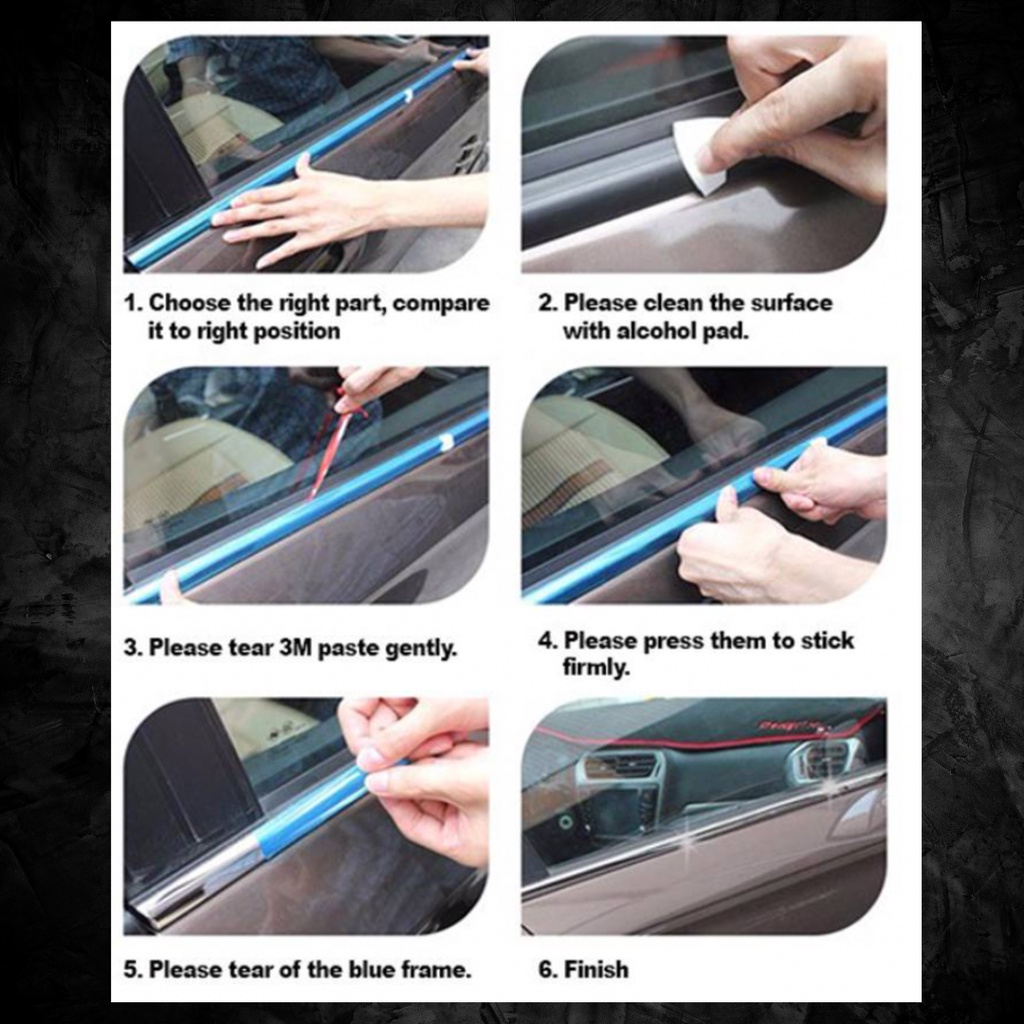 1. Choose the right part, compare it to right position

2. Please clean the surface with alcohol pad.

3. Please tear 3M paste gently.

4. Please press them to stick firmly.

5. Please tear of the blue frame.

6. Finish