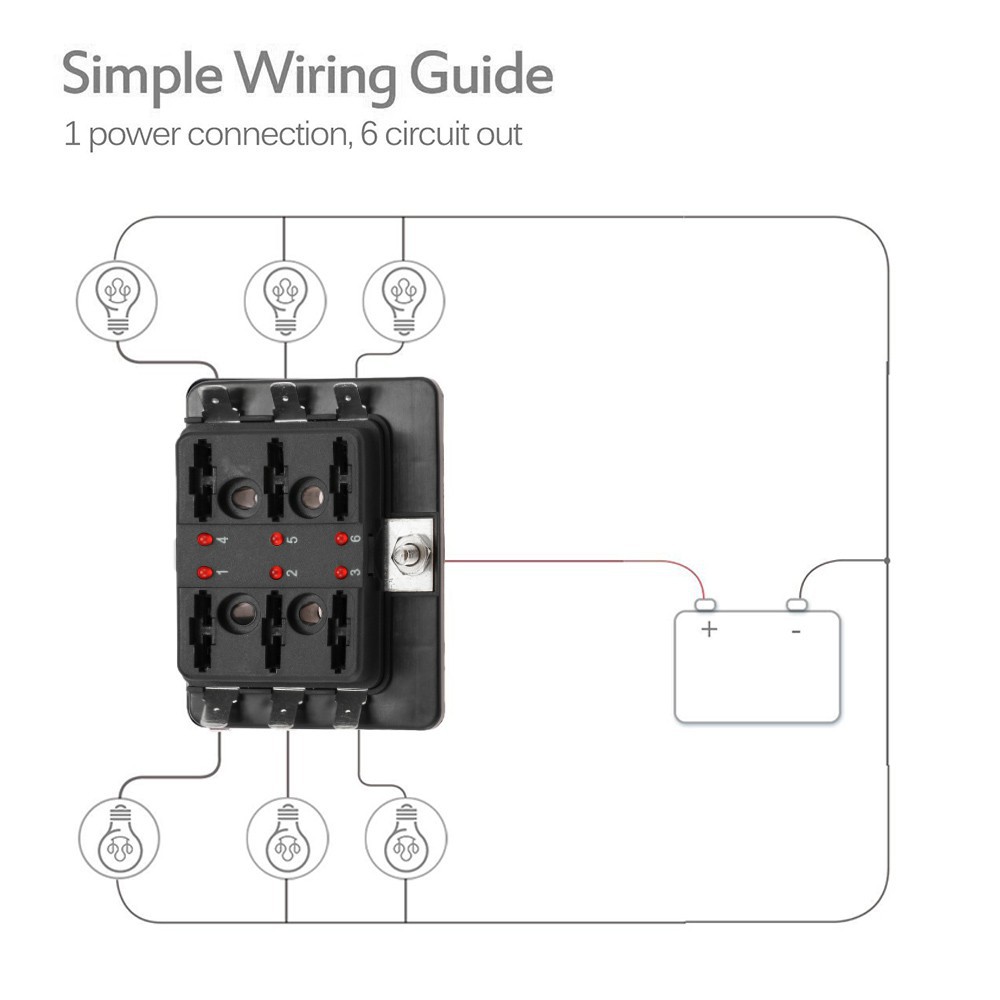 Simple Wiring Guide
1 power connection, 6 circuit out

4
5
6
1
2
3

+
-