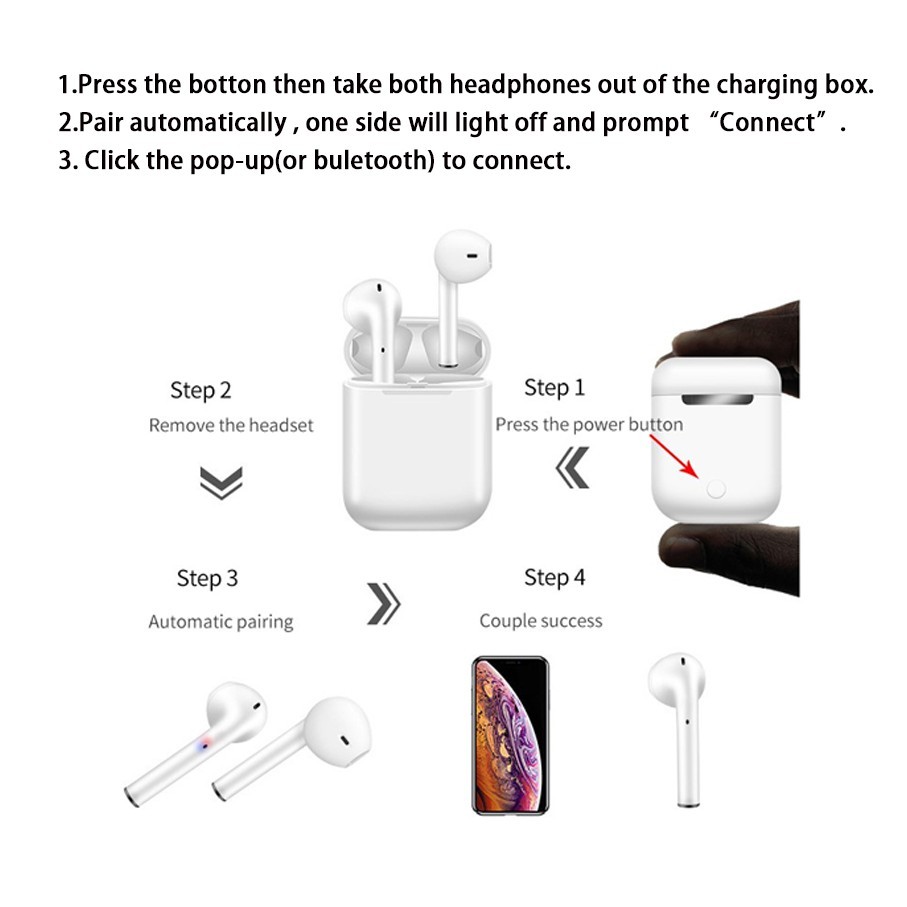 1.Press the botton then take both headphones out of the charging box.
2.Pair automatically , one side will light off and prompt “Connect”.
3. Click the pop-up(or buletooth) to connect.

Step 2
Remove the headset

Step 1
Press the power button

Step 3
Automatic pairing

Step 4
Couple success