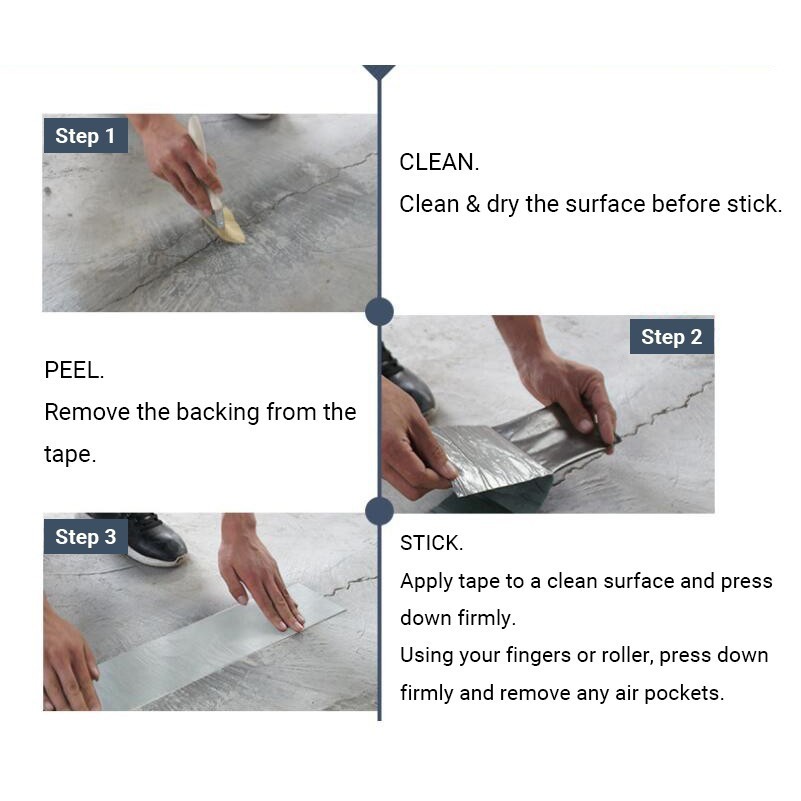 Step 1

CLEAN.
Clean & dry the surface before stick.

Step 2

PEEL.
Remove the backing from the tape.

Step 3

STICK.
Apply tape to a clean surface and press down firmly.
Using your fingers or roller, press down firmly and remove any air pockets.