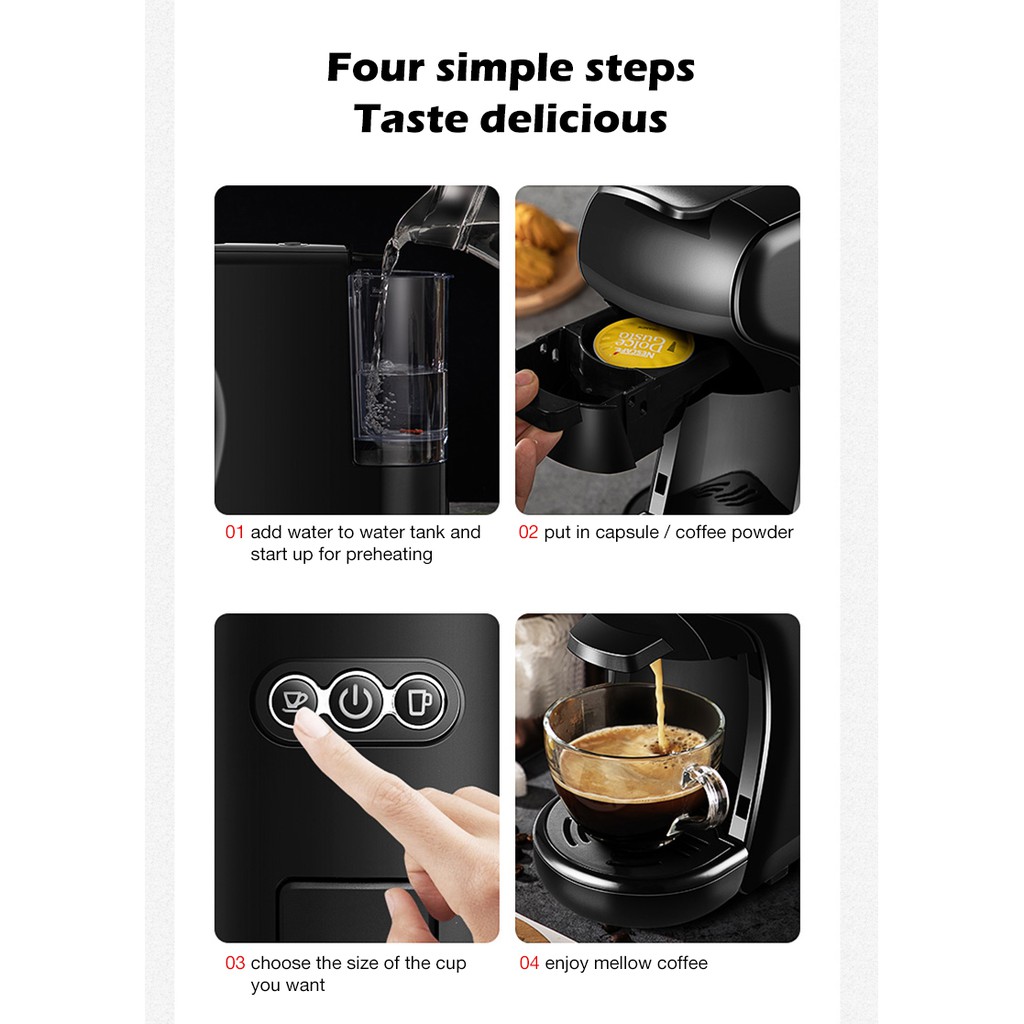 Four simple steps
Taste delicious

NESCAFÉ Dolce Gusto

01 add water to water tank and start up for preheating

02 put in capsule / coffee powder

03 choose the size of the cup you want

04 enjoy mellow coffee