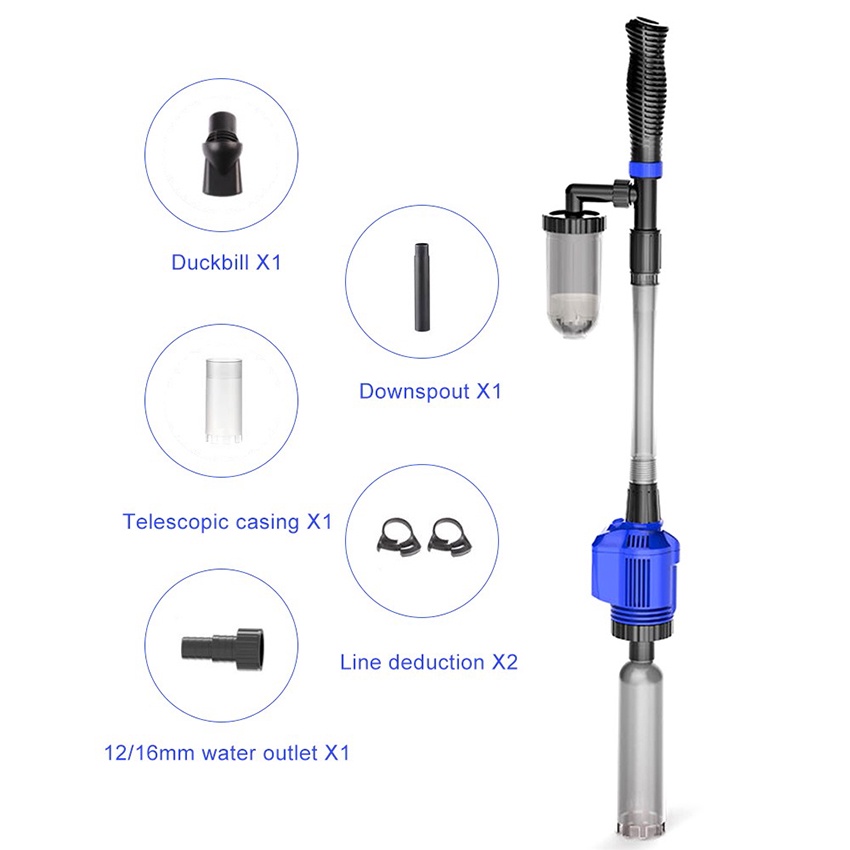 Duckbill X1

Downspout X1

Telescopic casing X1

Line deduction X2

12/16mm water outlet X1