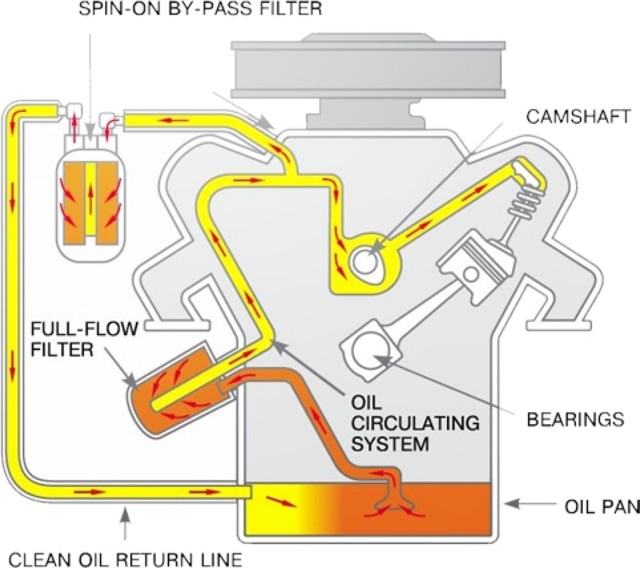 SPIN-ON BY-PASS FILTER

CAMSHAFT

FULL-FLOW FILTER

OIL CIRCULATING SYSTEM

BEARINGS

OIL PAN

CLEAN OIL RETURN LINE