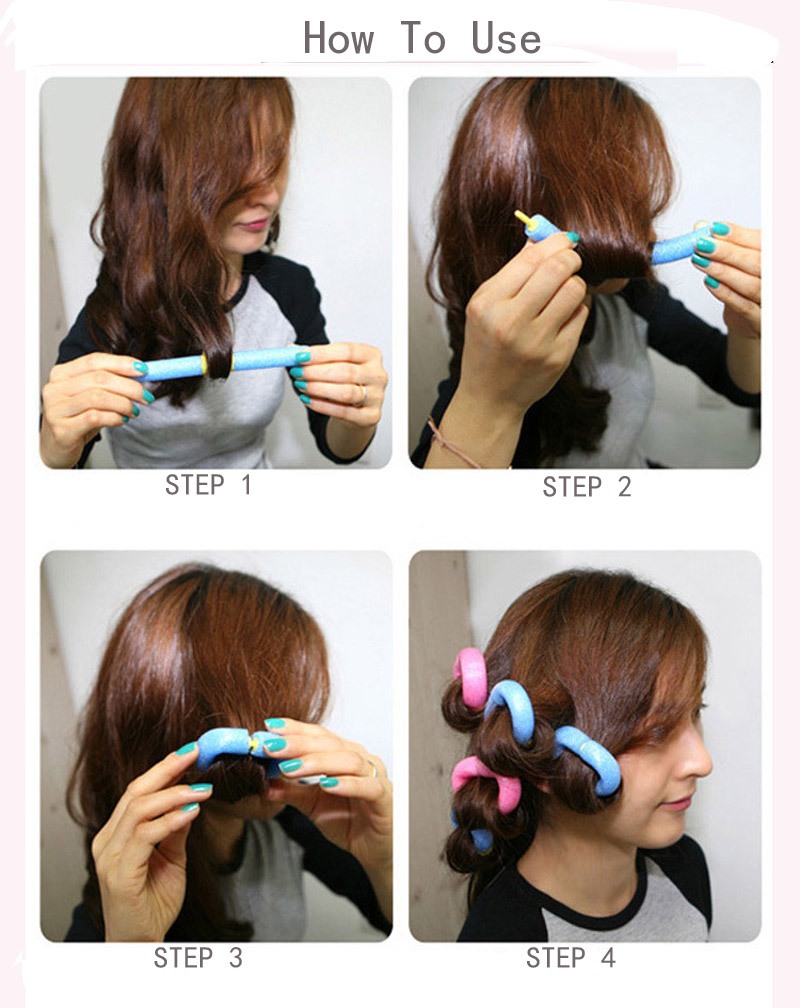 How To Use

STEP 1

STEP 2

STEP 3

STEP 4