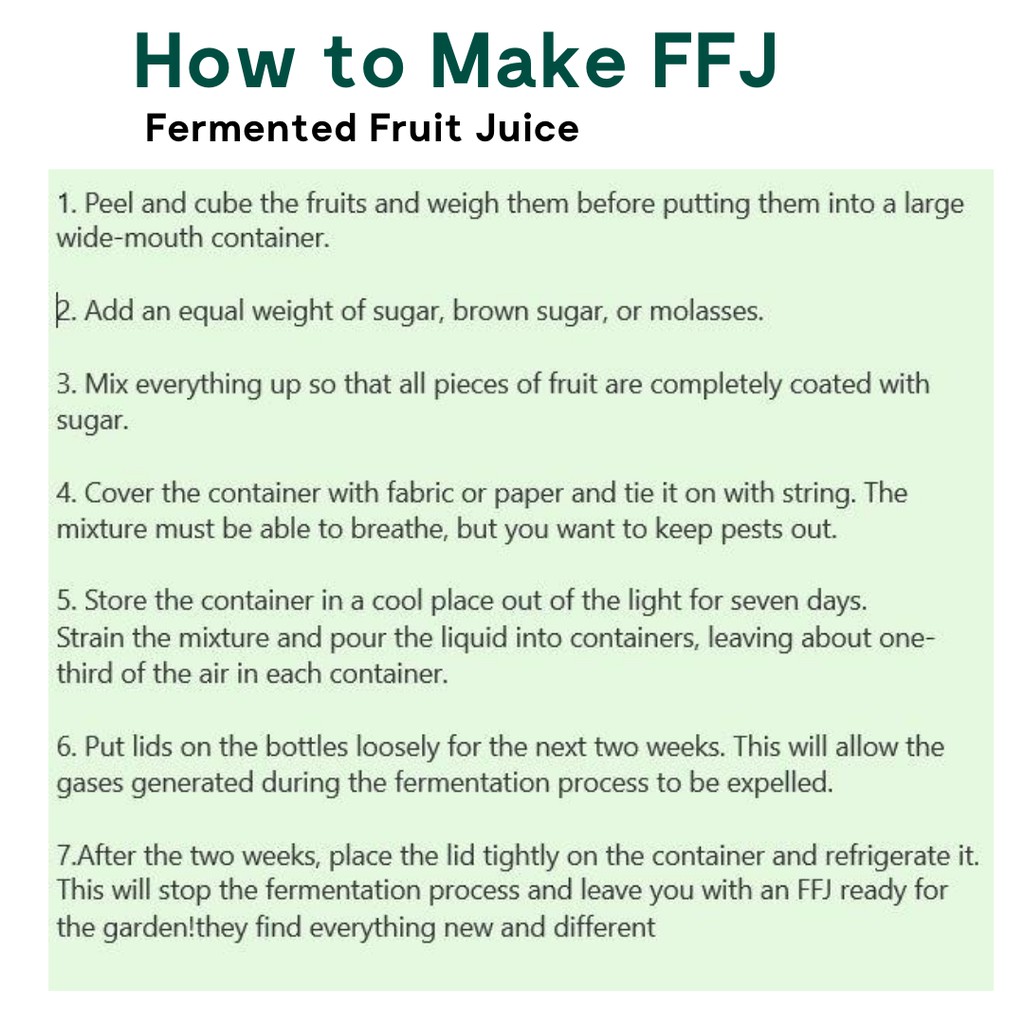 How to Make FFJ
Fermented Fruit Juice

1. Peel and cube the fruits and weigh them before putting them into a large wide-mouth container.

2. Add an equal weight of sugar, brown sugar, or molasses.

3. Mix everything up so that all pieces of fruit are completely coated with sugar.

4. Cover the container with fabric or paper and tie it on with string. The mixture must be able to breathe, but you want to keep pests out.

5. Store the container in a cool place out of the light for seven days. Strain the mixture and pour the liquid into containers, leaving about one-third of the air in each container.

6. Put lids on the bottles loosely for the next two weeks. This will allow the gases generated during the fermentation process to be expelled.

7.After the two weeks, place the lid tightly on the container and refrigerate it. This will stop the fermentation process and leave you with an FFJ ready for the garden!they find everything new and different