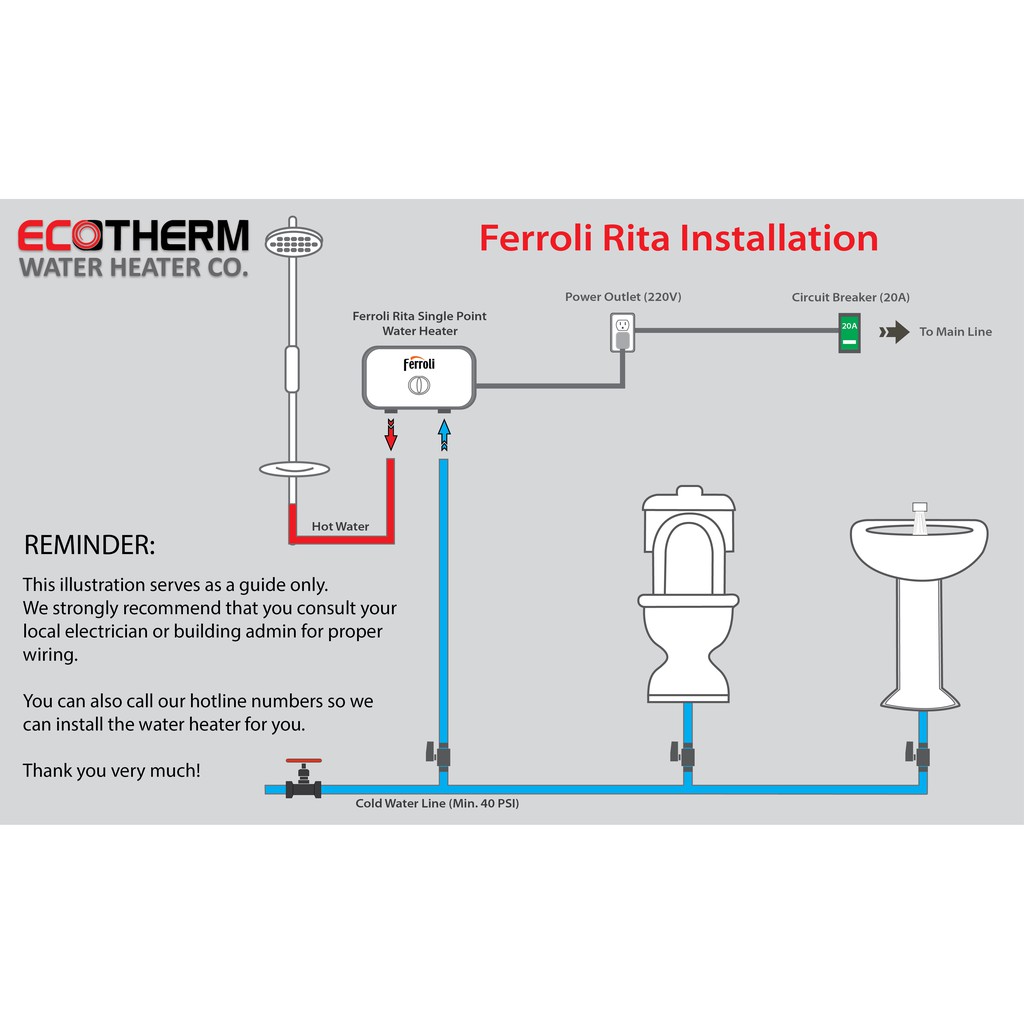 ECOTHERM
WATER HEATER CO.

Ferroli Rita Installation

Ferroli Rita Single Point Water Heater

Ferroli

Power Outlet (220V)

Circuit Breaker (20A)

20A

To Main Line

Hot Water

REMINDER:

This illustration serves as a guide only.
We strongly recommend that you consult your local electrician or building admin for proper wiring.

You can also call our hotline numbers so we can install the water heater for you.

Thank you very much!

Cold Water Line (Min. 40 PSI)