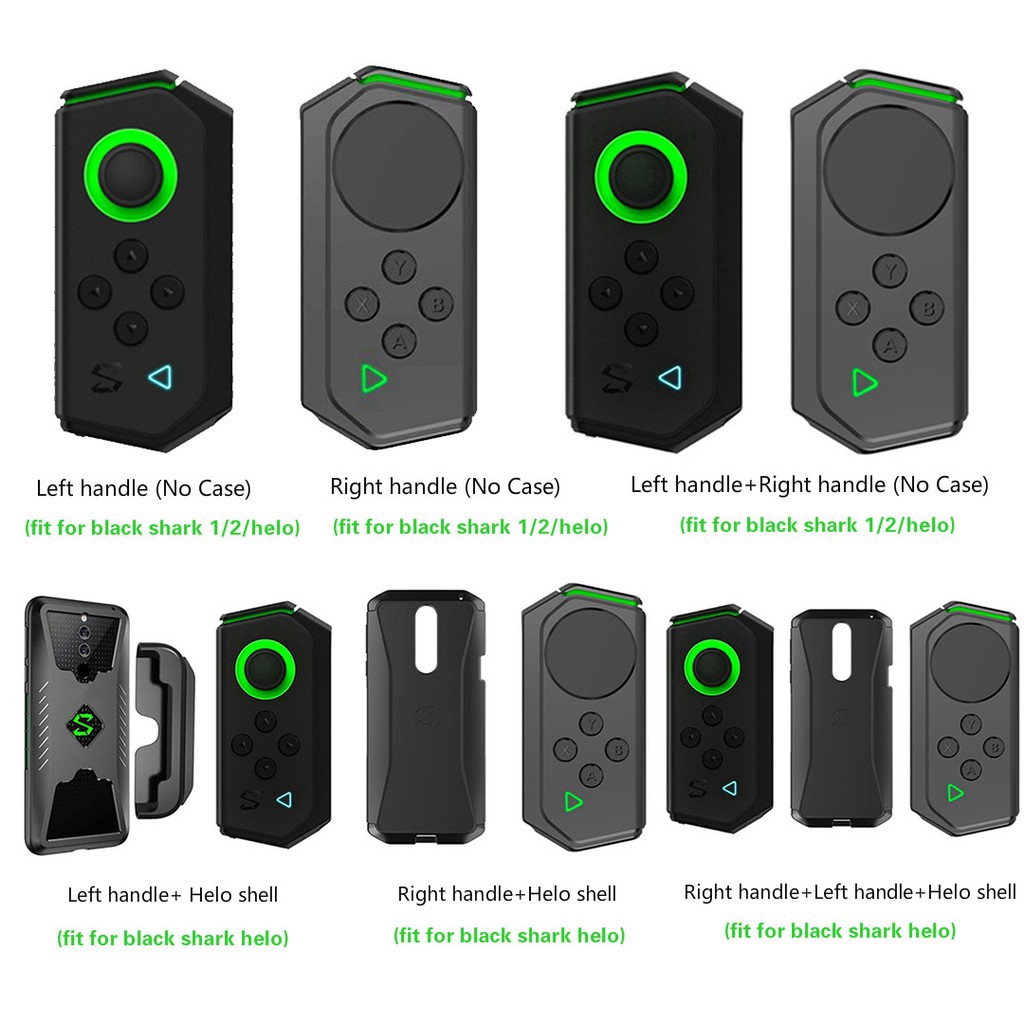 Y
X
B
A

Y
X
B
A

Left handle (No Case)
(fit for black shark 1/2/helo)

Right handle (No Case)
(fit for black shark 1/2/helo)

Left handle+Right handle (No Case)
(fit for black shark 1/2/helo)

Y
X
B
A

Y
X
B
A

Left handle+ Helo shell
(fit for black shark helo)

Right handle+Helo shell
(fit for black shark helo)

Right handle+Left handle+Helo shell
(fit for black shark helo)