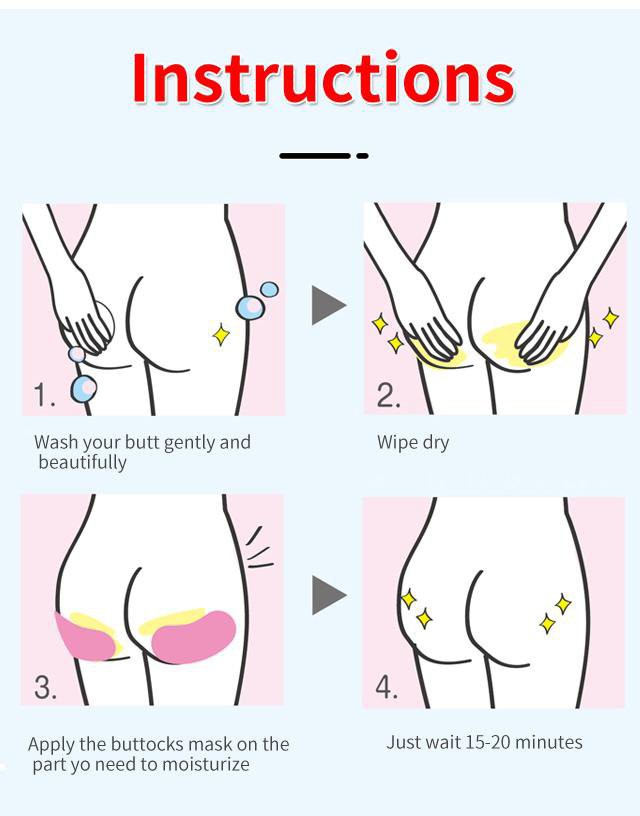 Instructions

1.

Wash your butt gently and beautifully

2.

Wipe dry

3.

Apply the buttocks mask on the part yo need to moisturize

4.

Just wait 15-20 minutes