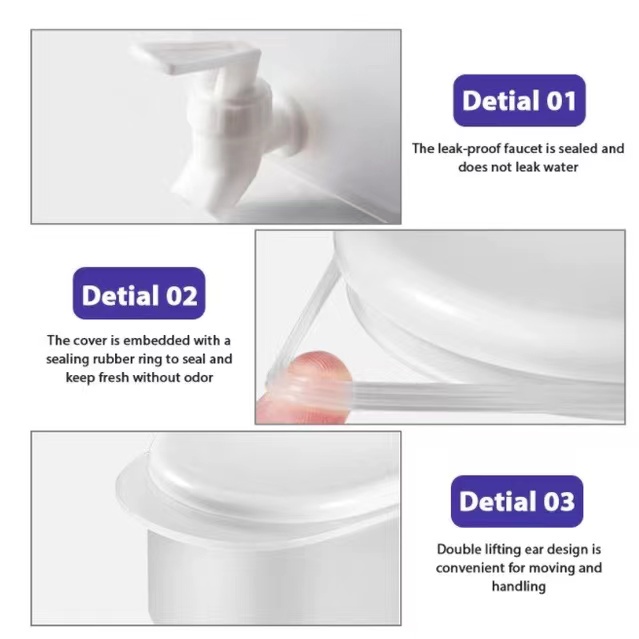 Detial 01

The leak-proof faucet is sealed and does not leak water

Detial 02

The cover is embedded with a sealing rubber ring to seal and keep fresh without odor

Detial 03

Double lifting ear design is convenient for moving and handling