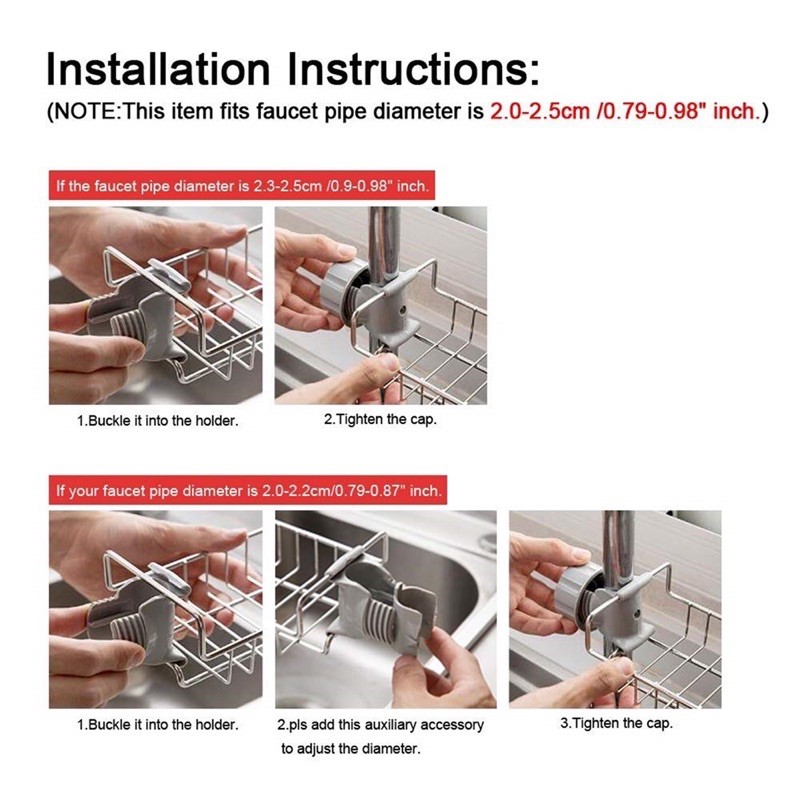 Installation Instructions:
(NOTE:This item fits faucet pipe diameter is 2.0-2.5cm /0.79-0.98" inch.)

If the faucet pipe diameter is 2.3-2.5cm /0.9-0.98" inch.

1.Buckle it into the holder.

2.Tighten the cap.

If your faucet pipe diameter is 2.0-2.2cm/0.79-0.87" inch.

1.Buckle it into the holder.

2.pls add this auxiliary accessory to adjust the diameter.

3.Tighten the cap.