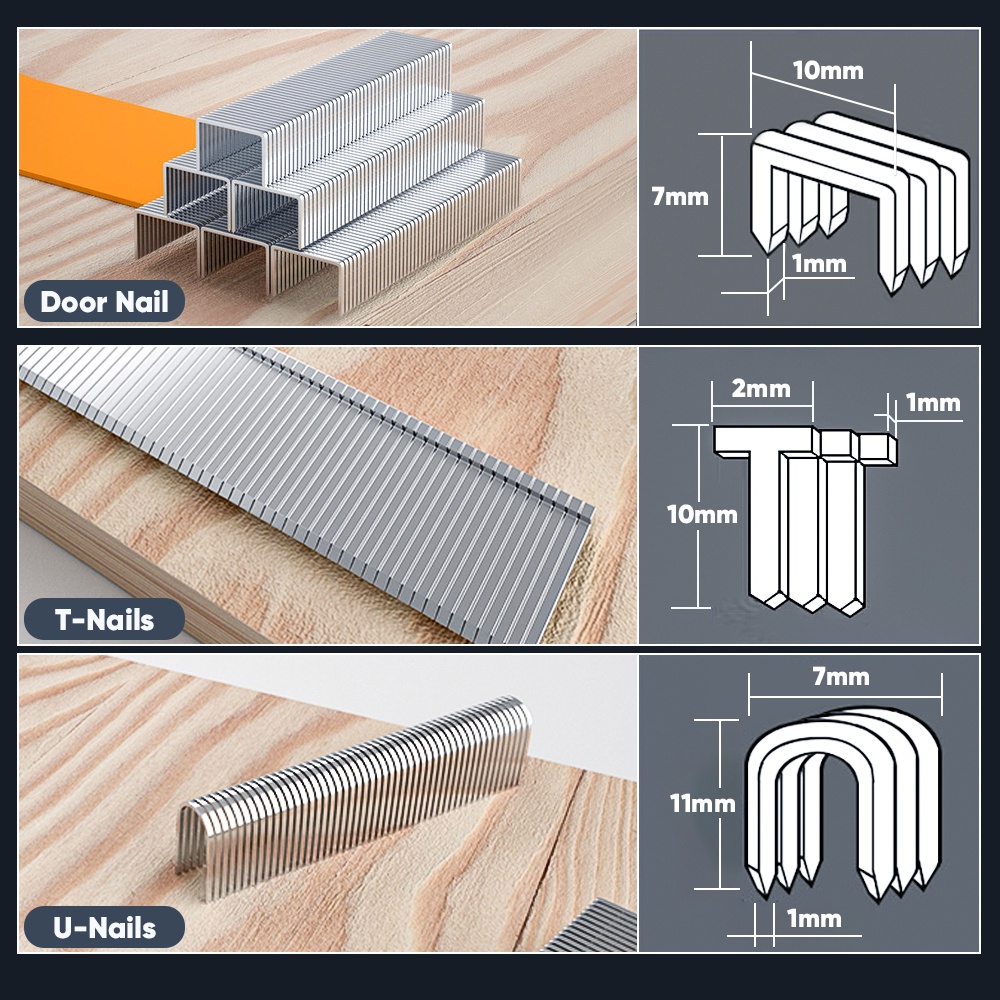 Door Nail

10mm
7mm
1mm

T-Nails

2mm
1mm
10mm

U-Nails

7mm
11mm
1mm