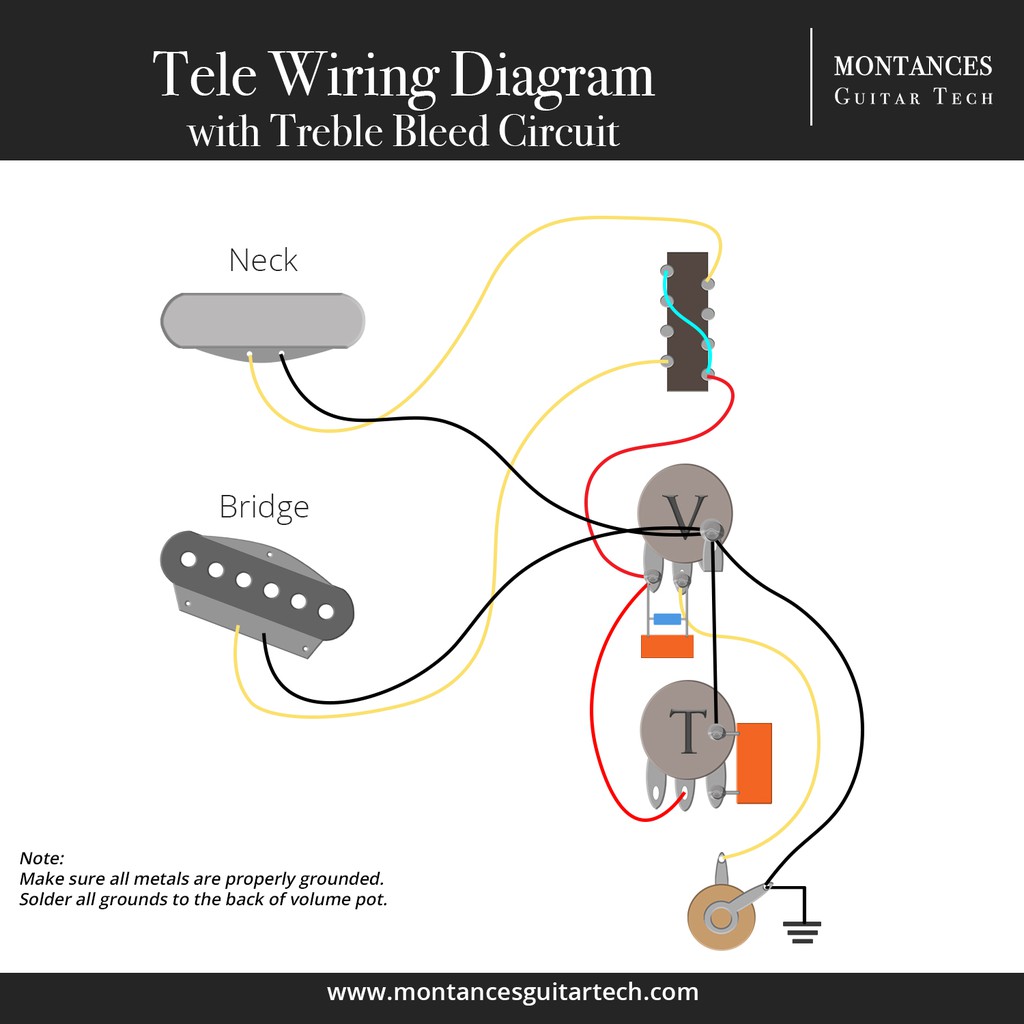 Tele Wiring Diagram
with Treble Bleed Circuit

MONTANCES
GUITAR TECH

Neck

Bridge

V

T

Note:
Make sure all metals are properly grounded.
Solder all grounds to the back of volume pot.

www.montancesguitartech.com