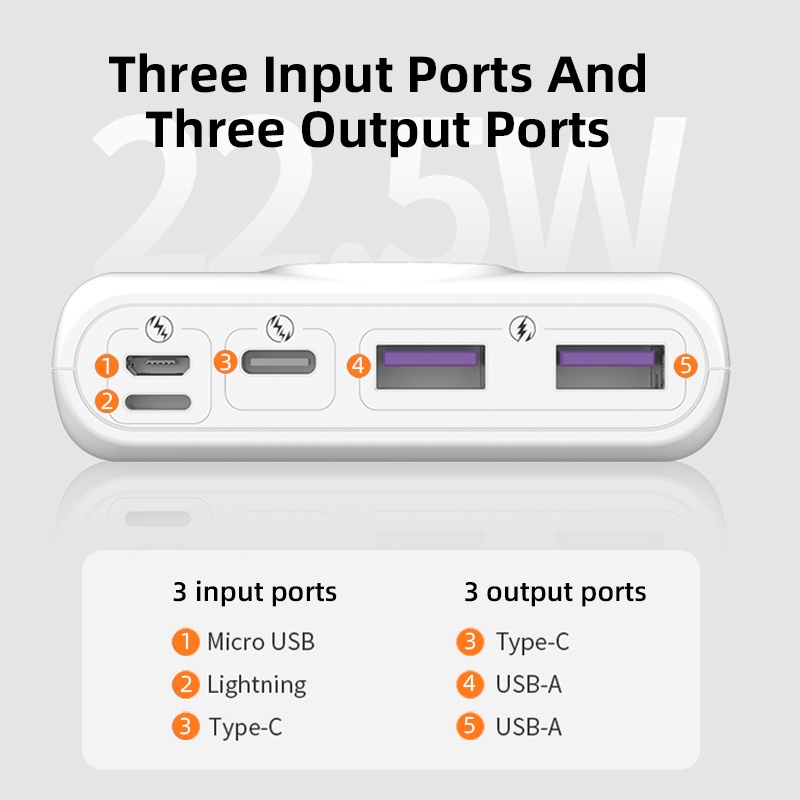 Three Input Ports And Three Output Ports

22.5W

1 2 3 4 5

3 input ports

1 Micro USB
2 Lightning
3 Type-C

3 output ports

3 Type-C
4 USB-A
5 USB-A