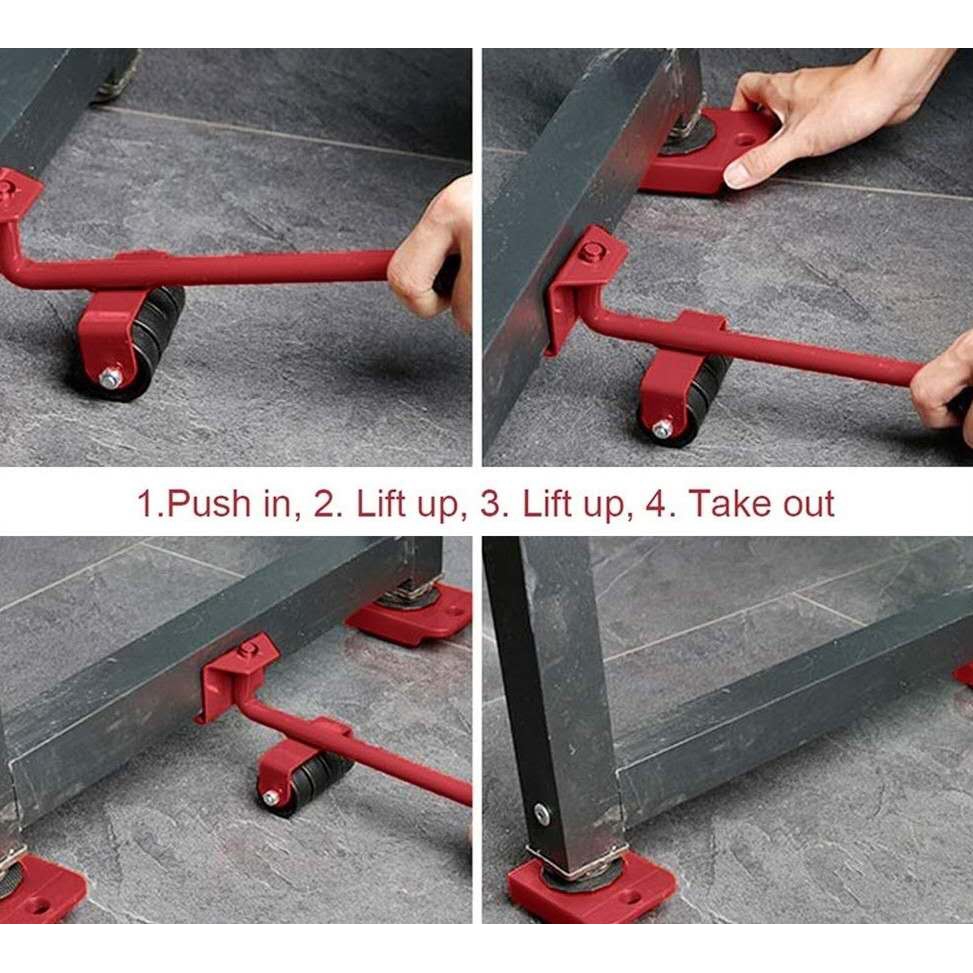 1.Push in, 2. Lift up, 3. Lift up, 4. Take out