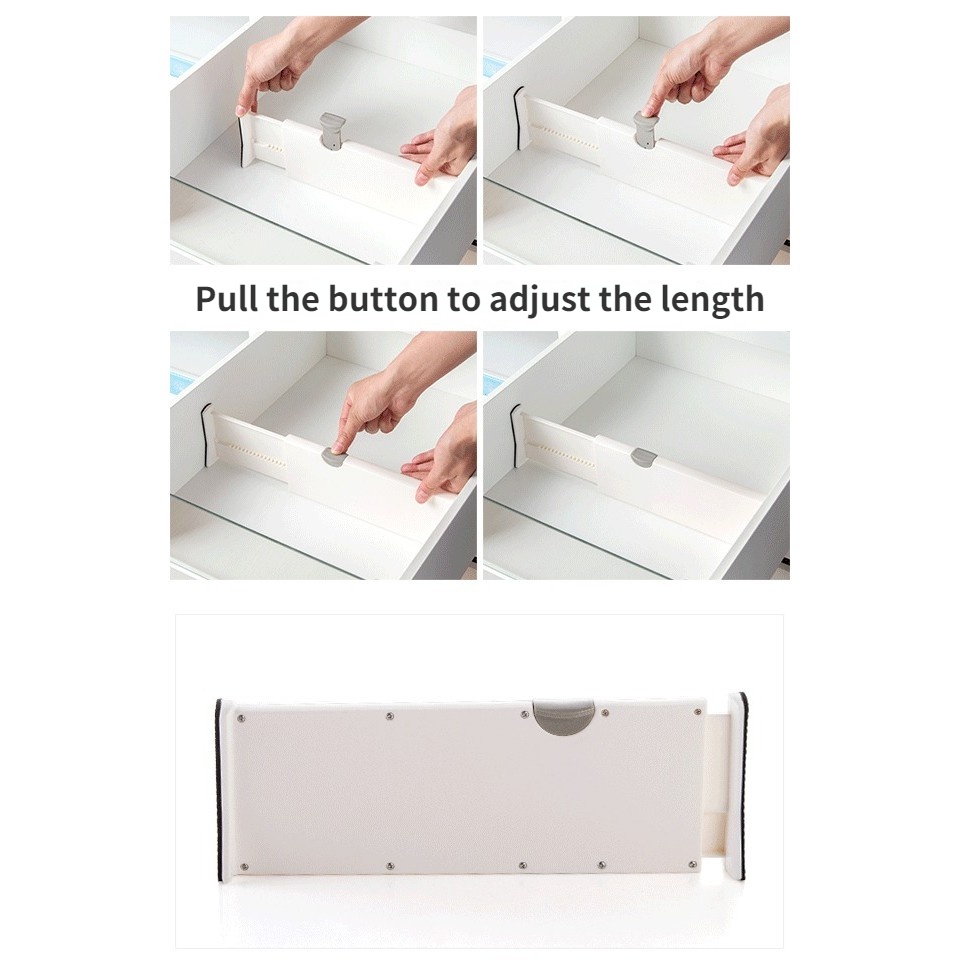 Pull the button to adjust the length