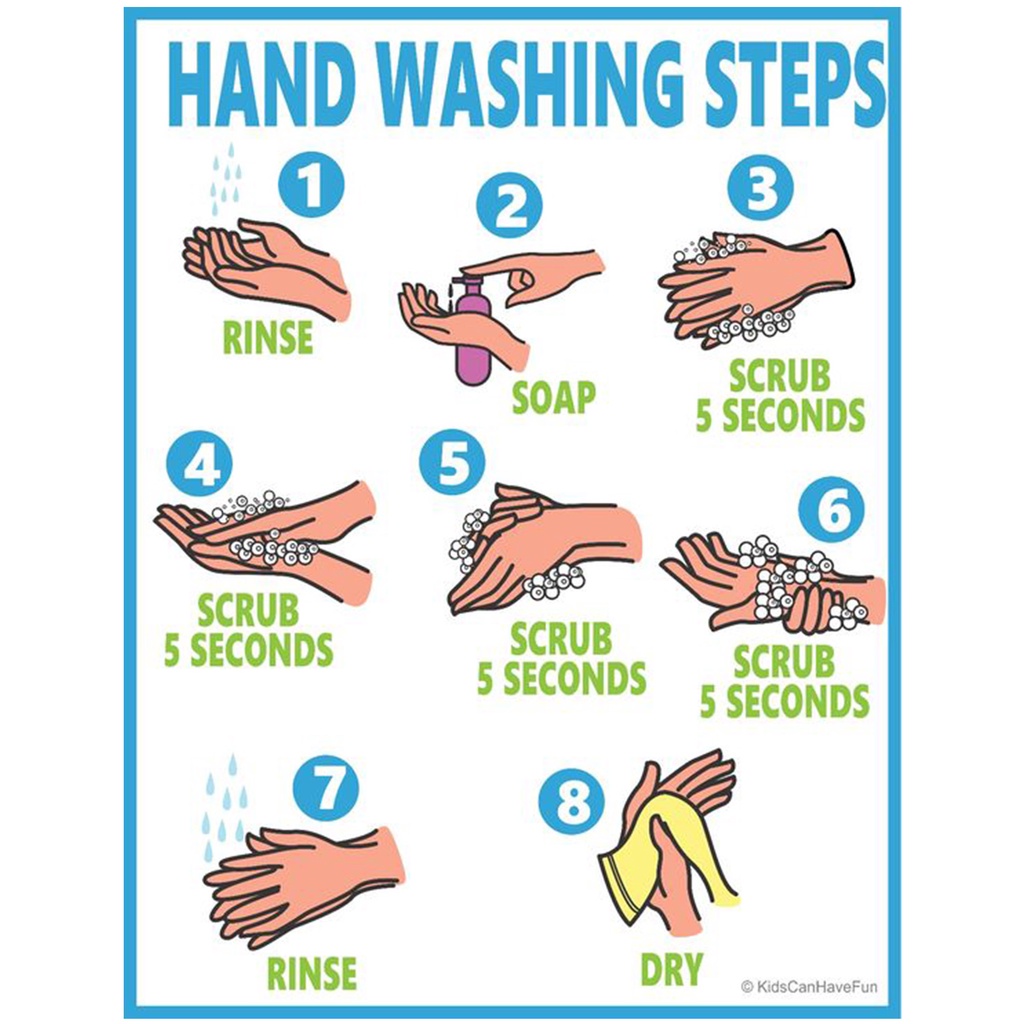 HAND WASHING STEPS

1
RINSE

2
SOAP

3
SCRUB
5 SECONDS

4
SCRUB
5 SECONDS

5
SCRUB
5 SECONDS

6
SCRUB
5 SECONDS

7
RINSE

8
DRY

© KidsCanHaveFun