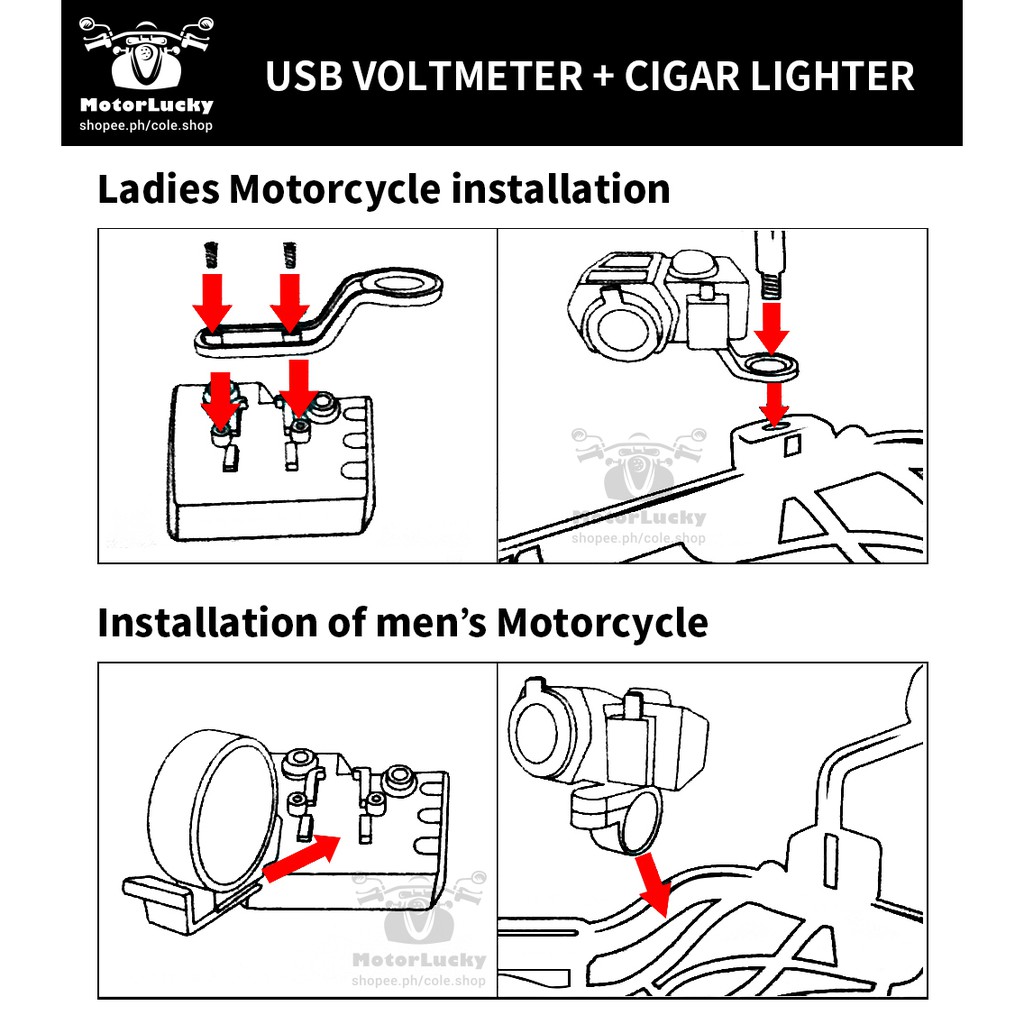 MotorLucky
shopee.ph/cole.shop

USB VOLTMETER + CIGAR LIGHTER

Ladies Motorcycle installation

MotorLucky
shopee.ph/cole.shop

Installation of men's Motorcycle

MotorLucky
shopee.ph/cole.shop