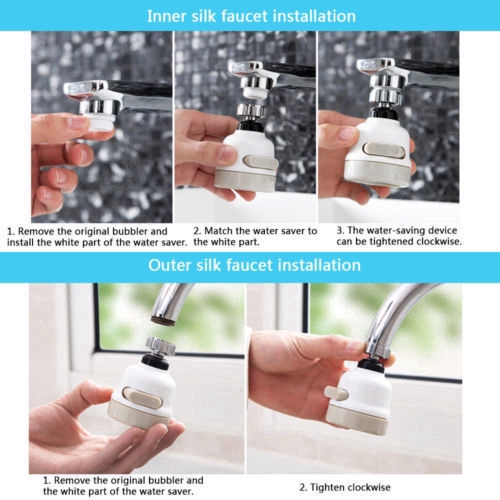 Inner silk faucet installation

1. Remove the original bubbler and install the white part of the water saver.

2. Match the water saver to the white part.

3. The water-saving device can be tightened clockwise.

Outer silk faucet installation

1. Remove the original bubbler and the white part of the water saver.

2. Tighten clockwise